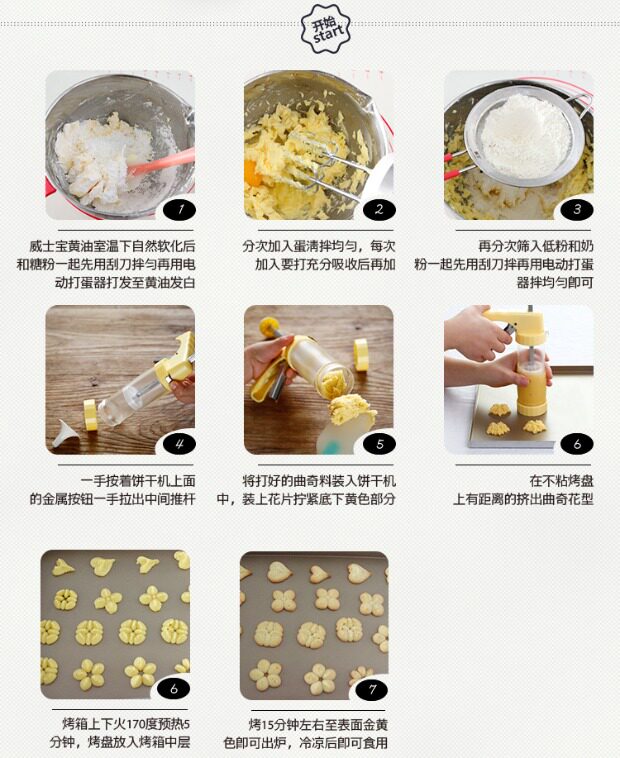 开始
start

1

威士宝黄油室温下自然软化后和糖粉一起先用刮刀拌匀再用电动打蛋器打发至黄油发白

2

分次加入蛋清拌均匀，每次加入要打充分吸收后再加

3

再分次筛入低粉和奶粉一起先用刮刀拌再用电动打蛋器拌均匀即可

4

一手按着饼干机上面的金属按钮一手拉出中间推杆

5

将打好的曲奇料装入饼干机中，装上花片拧紧底下黄色部分

6

在不粘烤盘上有距离的挤出曲奇花型

6

烤箱上下火170度预热5分钟，烤盘放入烤箱中层

7

烤15分钟左右至表面金黄色即可出炉，冷凉后即可食用