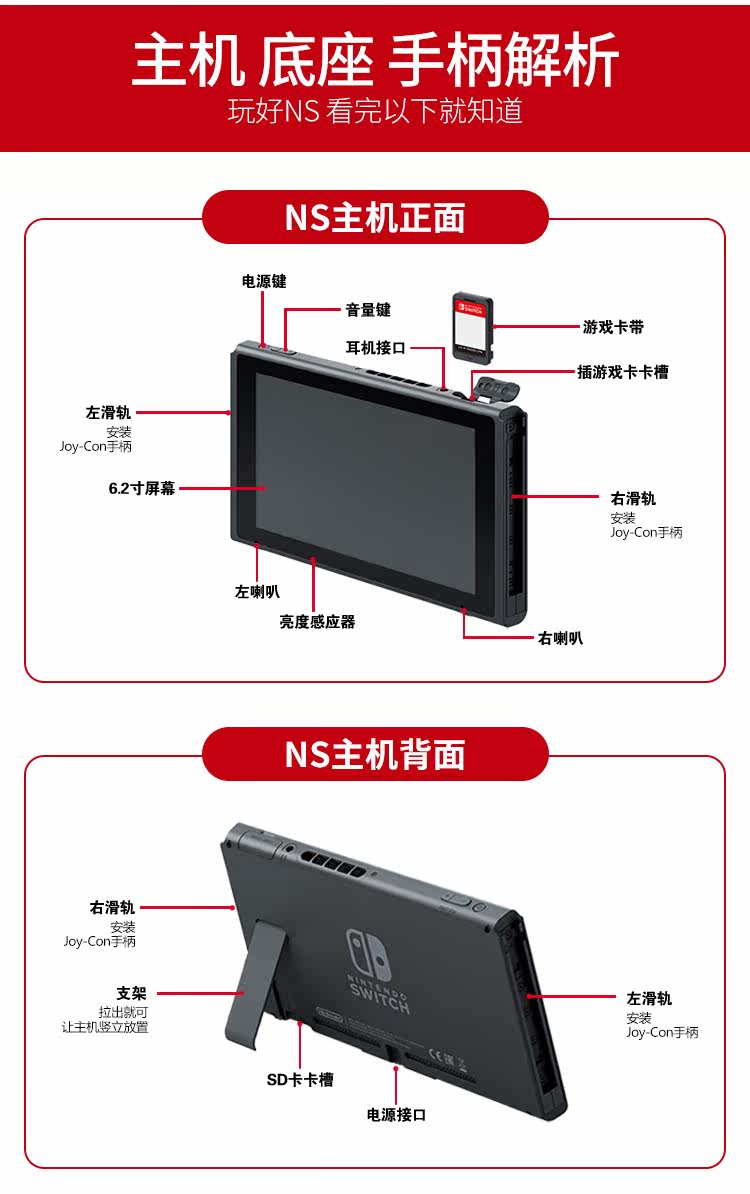 主机 底座 手柄解析
玩好NS 看完以下就知道

NS主机正面

电源键
音量键
耳机接口
游戏卡带
插游戏卡卡槽
左滑轨
安装
Joy-Con手柄
6.2寸屏幕
右滑轨
安装
Joy-Con手柄
左喇叭
亮度感应器
右喇叭

NS主机背面

右滑轨
安装
Joy-Con手柄
支架
拉出就可
让主机竖立放置
NINTENDO SWITCH
左滑轨
安装
Joy-Con手柄
SD卡卡槽
电源接口