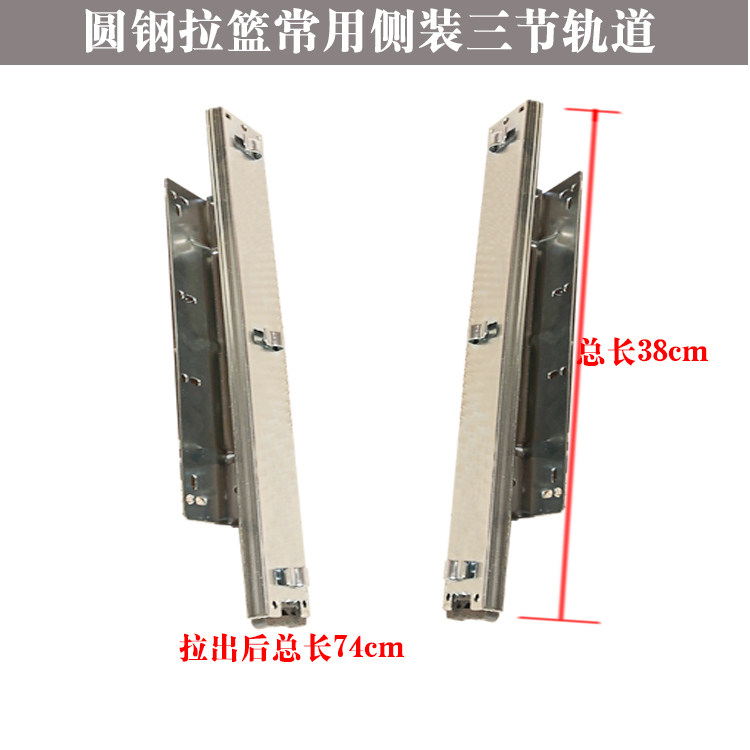 圆钢拉篮常用侧装三节轨道

总长38cm

拉出后总长74cm