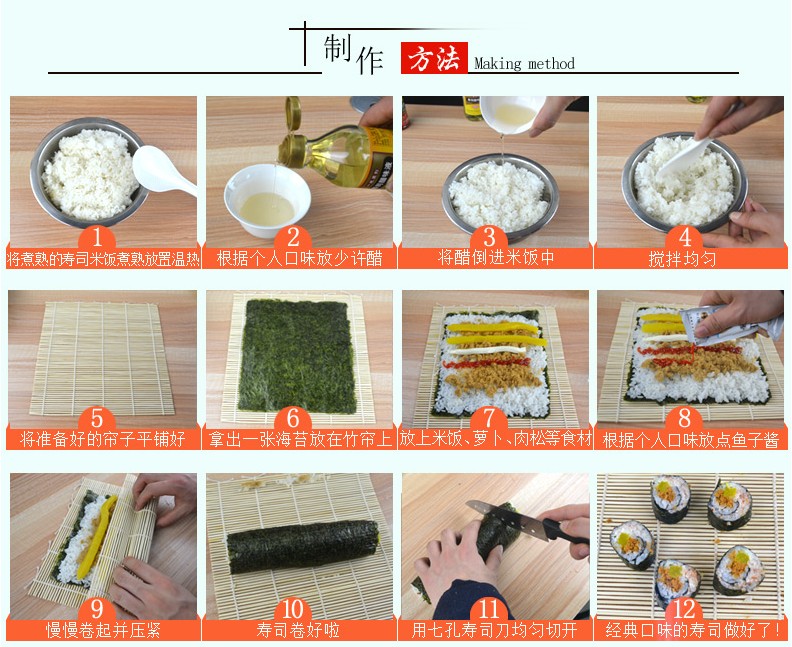 制作 方法 Making method

1
将煮熟的寿司米饭煮熟放置温热

2
根据个人口味放少许醋

3
将醋倒进米饭中

4
搅拌均匀

5
将准备好的帘子平铺好

6
拿出一张海苔放在竹帘上

7
放上米饭、萝卜、肉松等食材

8
根据个人口味放点鱼子酱

9
慢慢卷起并压紧

10
寿司卷好啦

11
用七孔寿司刀均匀切开

12
经典口味的寿司做好了！