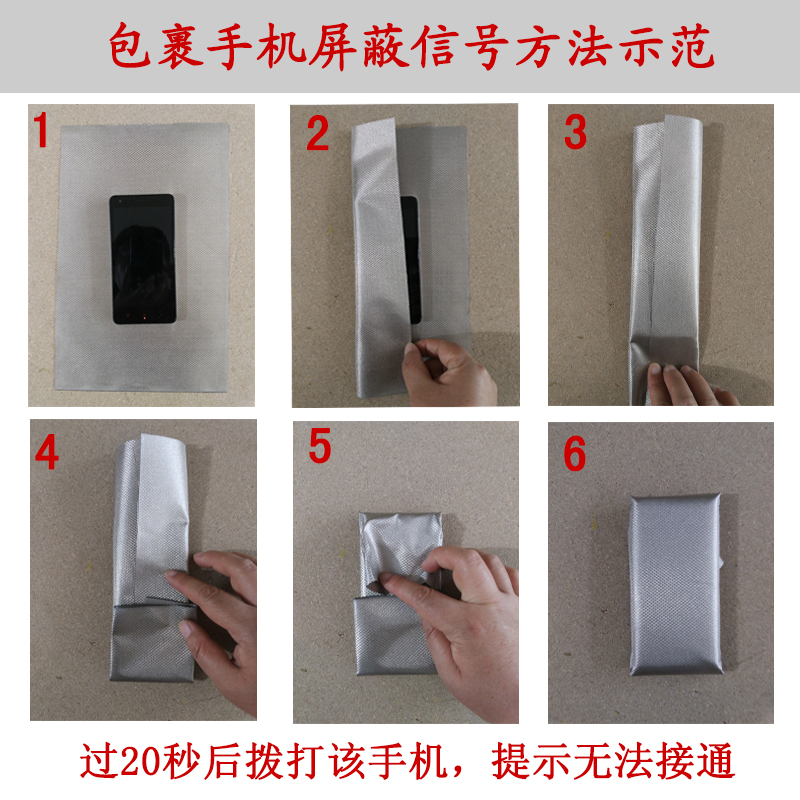 包裹手机屏蔽信号方法示范

1

2

3

4

5

6

过20秒后拨打该手机，提示无法接通