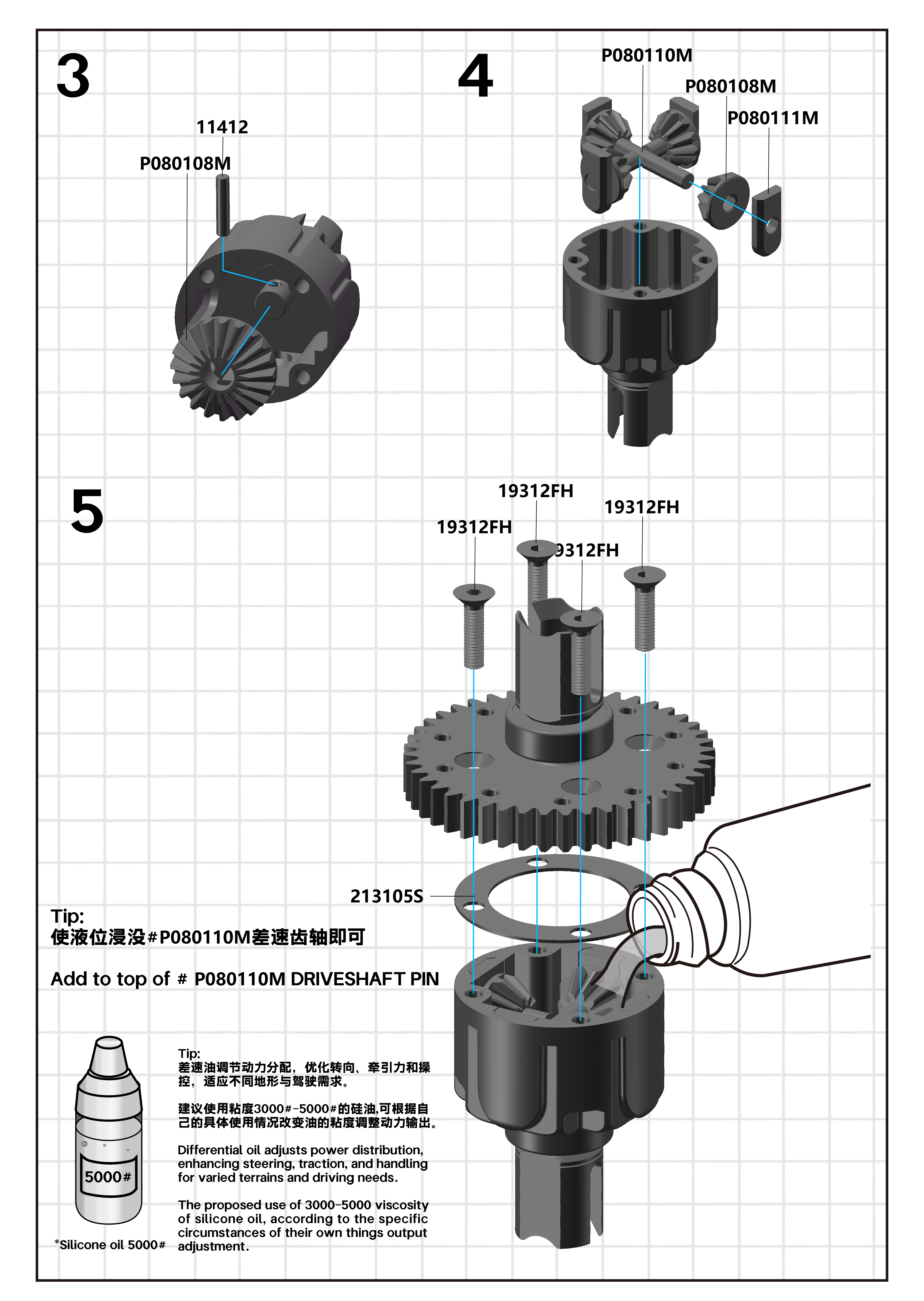 3

11412

P080108M

4

P080110M

P080108M

P080111M

5

19312FH

19312FH

19312FH

9312FH

213105S

Tip:
使液位浸没#P080110M差速齿轴即可

Add to top of # P080110M DRIVESHAFT PIN

5000#

*Silicone oil 5000#

Tip:
差速油调节动力分配，优化转向、牵引力和操控，适应不同地形与驾驶需求。

建议使用粘度3000#-5000#的硅油,可根据自己的具体使用情况改变油的粘度调整动力输出。

Differential oil adjusts power distribution, enhancing steering, traction, and handling for varied terrains and driving needs.

The proposed use of 3000-5000 viscosity of silicone oil, according to the specific circumstances of their own things output adjustment.