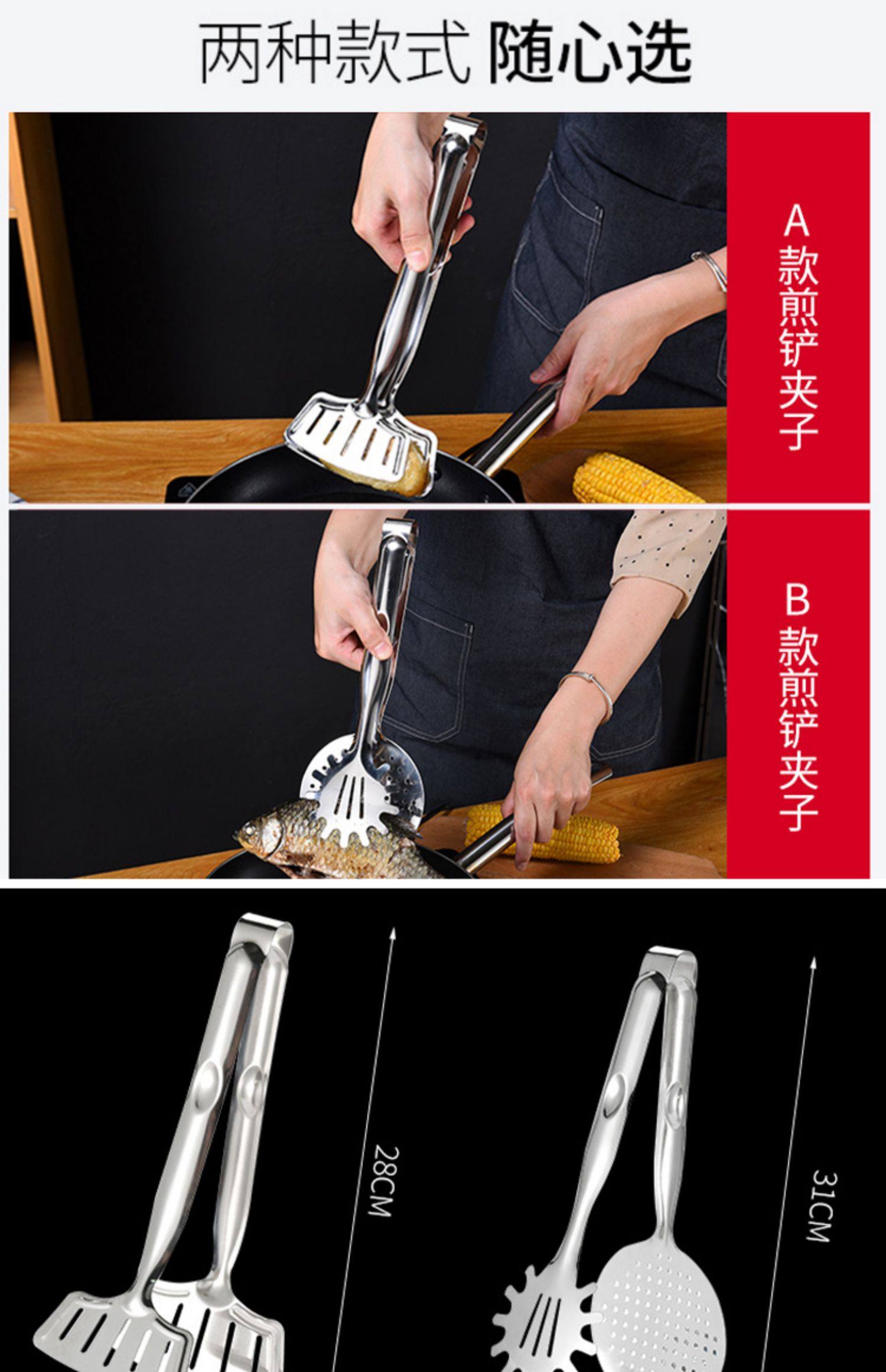 两种款式 随心选

A款煎铲夹子

B款煎铲夹子

28CM

31CM