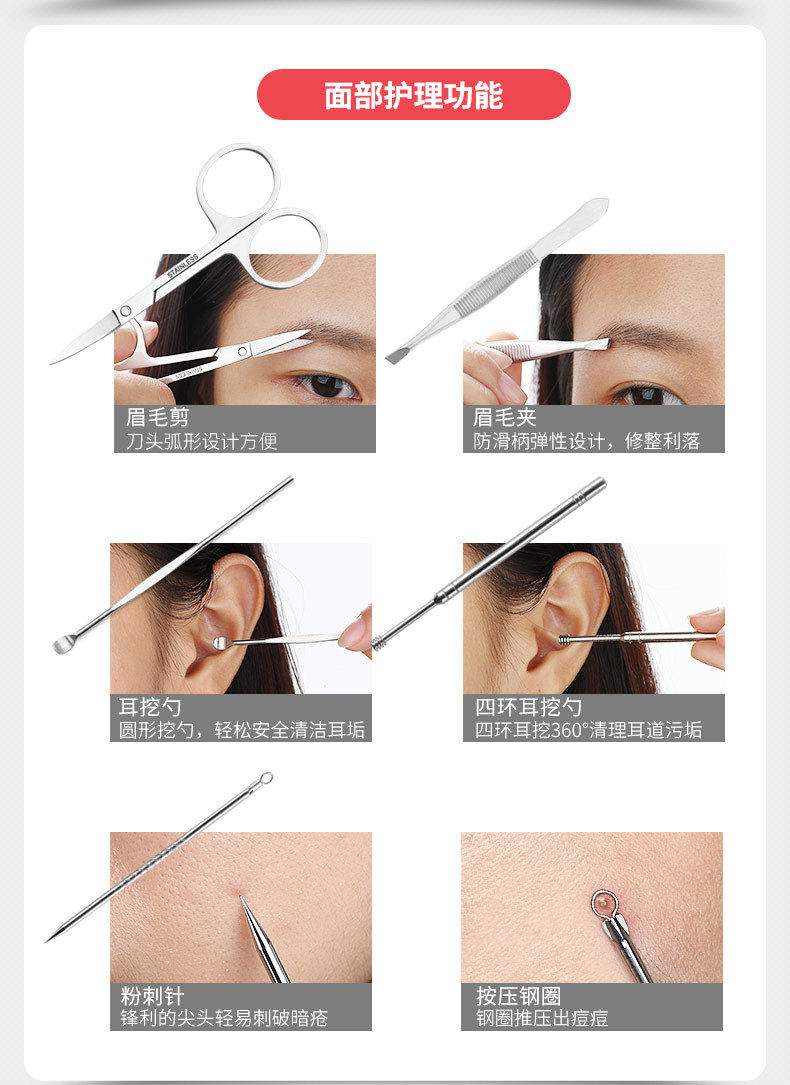 面部护理功能

STAINLESS

眉毛剪
刀头弧形设计方便

眉毛夹
防滑柄弹性设计，修整利落

耳挖勺
圆形挖勺，轻松安全清洁耳垢

四环耳挖勺
四环耳挖360°清理耳道污垢

粉刺针
锋利的尖头轻易刺破暗疮

按压钢圈
钢圈推压出痘痘