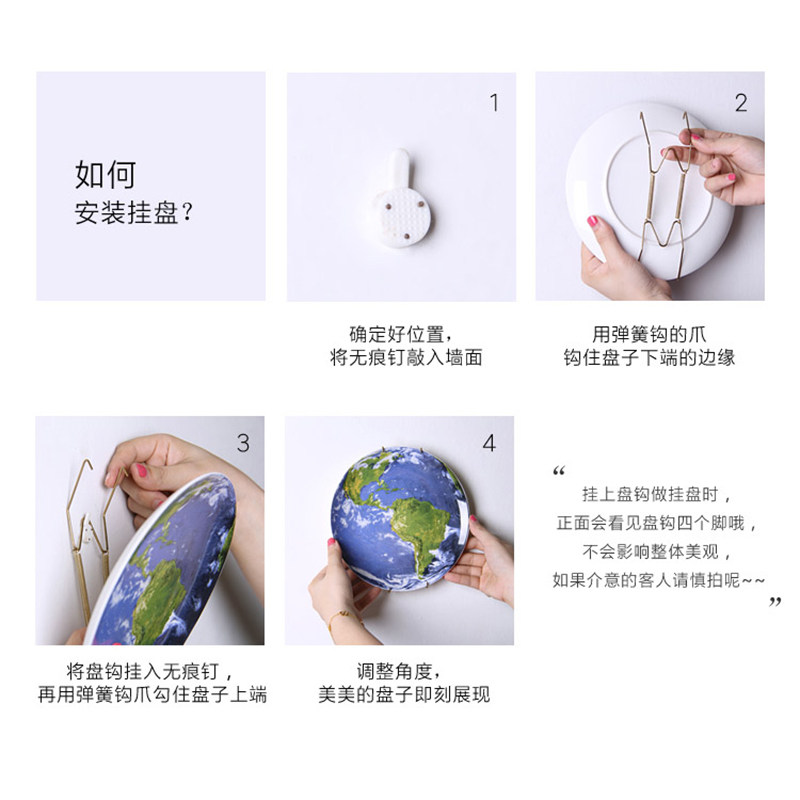 如何
安装挂盘？

1

确定好位置，
将无痕钉敲入墙面

2

用弹簧钩的爪
钩住盘子下端的边缘

3

将盘钩挂入无痕钉，
再用弹簧钩爪勾住盘子上端

4

调整角度，
美美的盘子即刻展现

“
挂上盘钩做挂盘时，
正面会看见盘钩四个脚哦，
不会影响整体美观，
如果介意的客人请慎拍呢~~
”