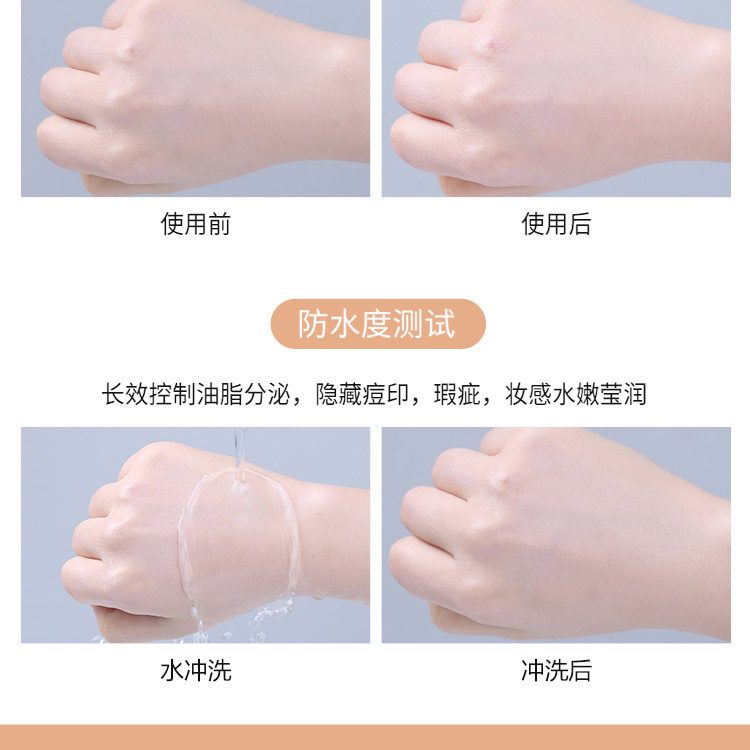 使用前

使用后

防水度测试

长效控制油脂分泌，隐藏痘印，瑕疵，妆感水嫩莹润

水冲洗

冲洗后