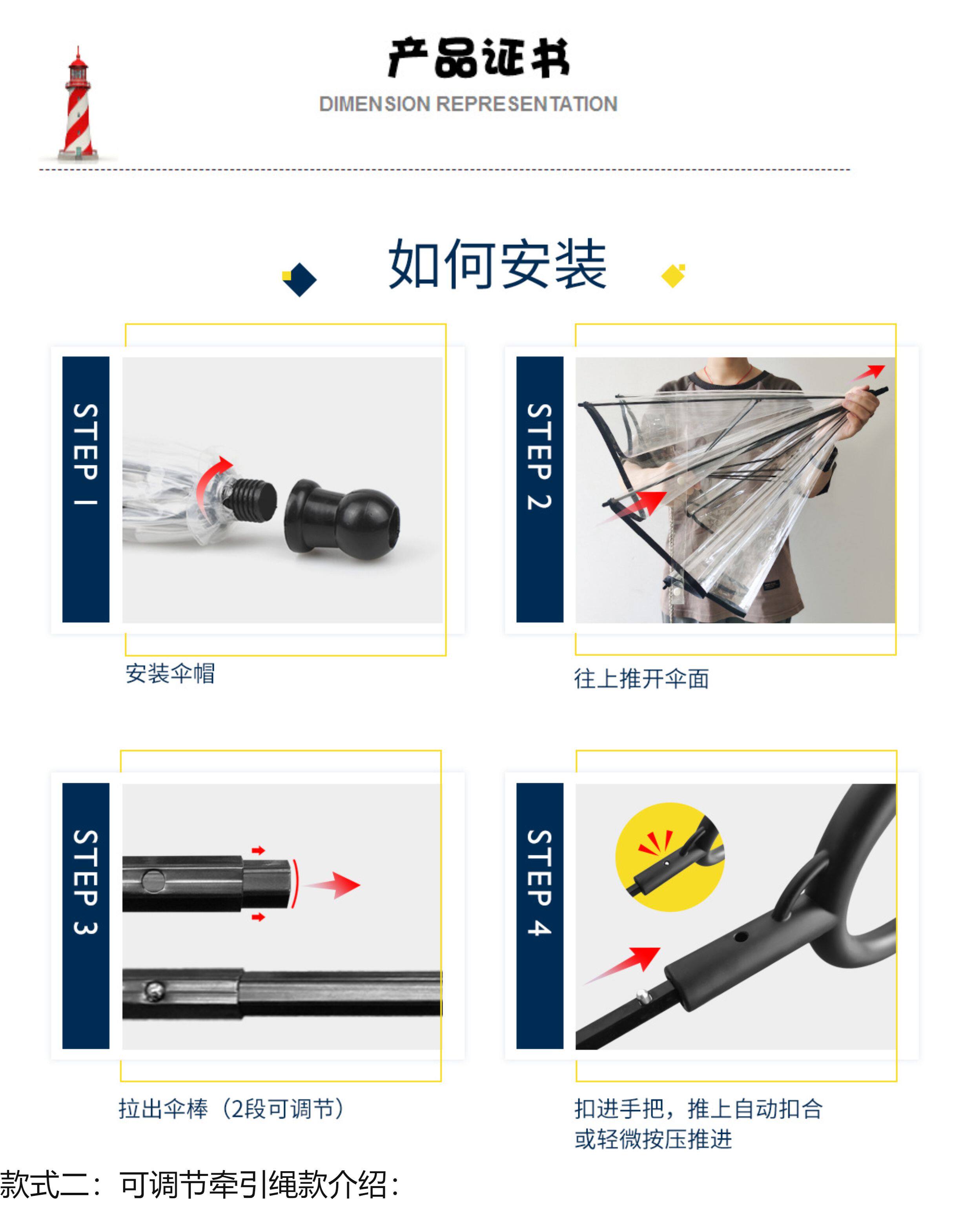 产品证书
DIMENSION REPRESENTATION

如何安装

STEP 1
安装伞帽

STEP 2
往上推开伞面

STEP 3
拉出伞棒（2段可调节）

STEP 4
扣进手把，推上自动扣合
或轻微按压推进

款式二：可调节牵引绳款介绍：