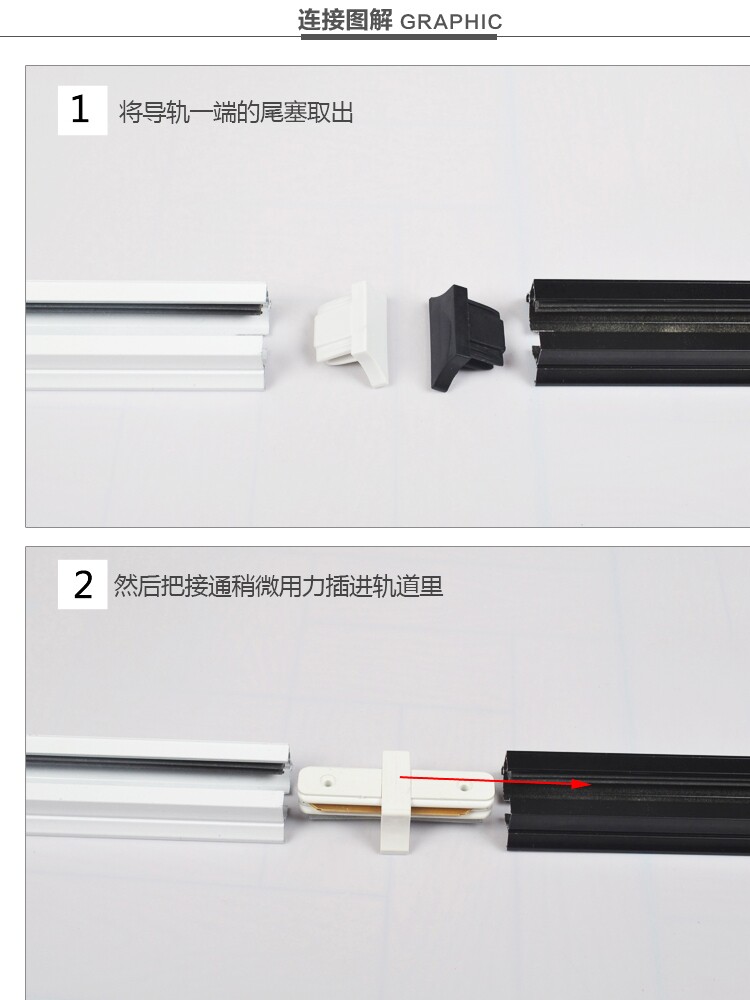 连接图解 GRAPHIC

1 将导轨一端的尾塞取出

2 然后把接通稍微用力插进轨道里