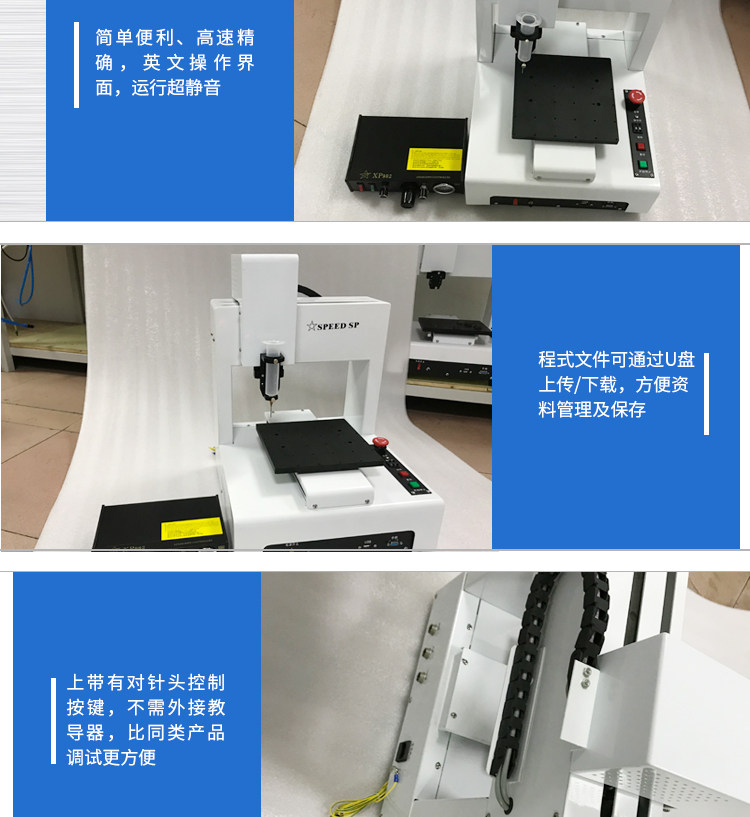 简单便利、高速精确，英文操作界面，运行超静音

XP982

SPEED SP

程式文件可通过U盘上传/下载，方便资料管理及保存

上带有对针头控制按键，不需外接教导器，比同类产品调试更方便