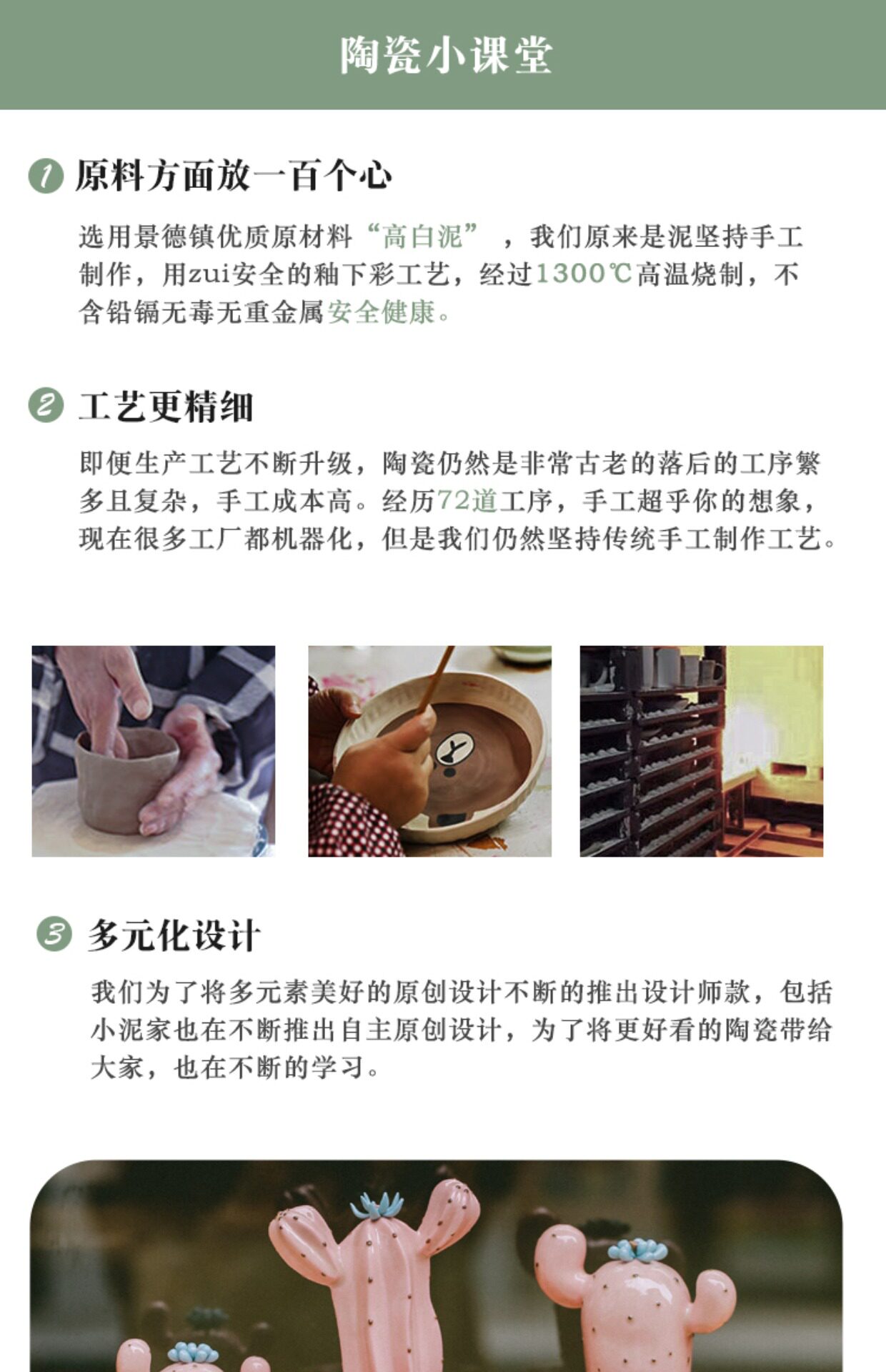 陶瓷小课堂

1 原料方面放一百个心

选用景德镇优质原材料“高白泥”，我们原来是泥坚持手工制作，用zui安全的釉下彩工艺，经过1300℃高温烧制，不含铅镉无毒无重金属安全健康。

2 工艺更精细

即便生产工艺不断升级，陶瓷仍然是非常古老的落后的工序繁多且复杂，手工成本高。经历72道工序，手工超乎你的想象，现在很多工厂都机器化，但是我们仍然坚持传统手工制作工艺。

3 多元化设计

我们为了将多元素美好的原创设计不断的推出设计师款，包括小泥家也在不断推出自主原创设计，为了将更好看的陶瓷带给大家，也在不断的学习。