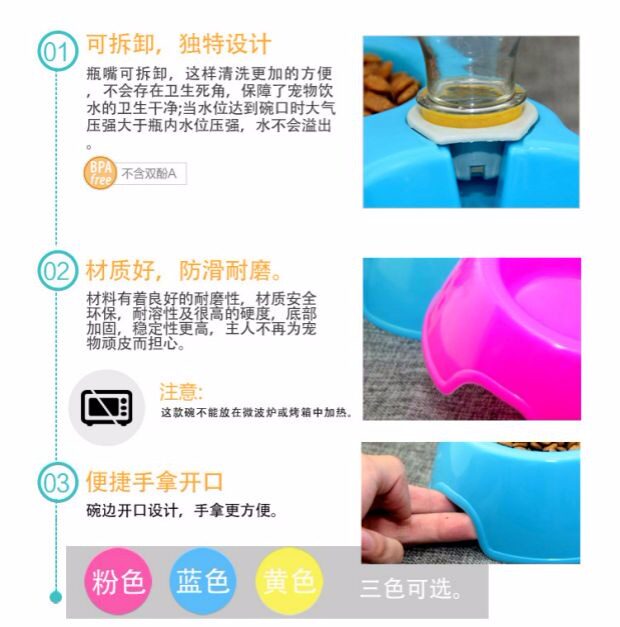 01 可拆卸，独特设计

瓶嘴可拆卸，这样清洗更加的方便，不会存在卫生死角，保障了宠物饮水的卫生干净;当水位达到碗口时大气压强大于瓶内水位压强，水不会溢出。

BPA free 不含双酚A

02 材质好，防滑耐磨。

材料有着良好的耐磨性，材质安全环保，耐溶性及很高的硬度，底部加固，稳定性更高，主人不再为宠物顽皮而担心。

注意:
这款碗不能放在微波炉或烤箱中加热。

03 便捷手拿开口

碗边开口设计，手拿更方便。

粉色 蓝色 黄色 三色可选。