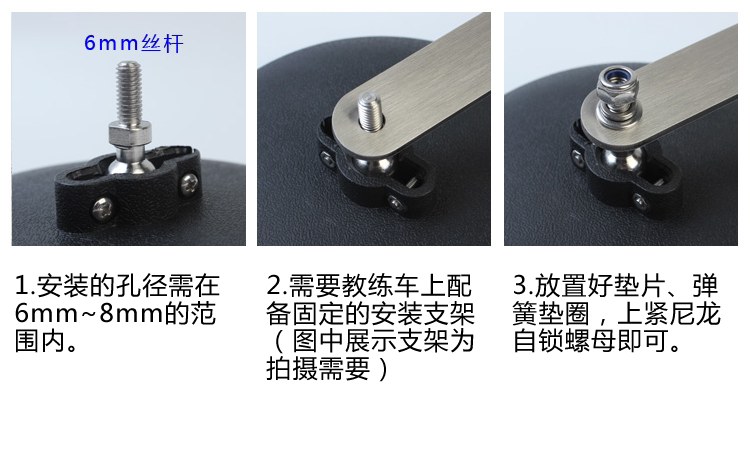 6mm丝杆

1.安装的孔径需在6mm~8mm的范围内。

2.需要教练车上配备固定的安装支架（图中展示支架为拍摄需要）

3.放置好垫片、弹簧垫圈，上紧尼龙自锁螺母即可。