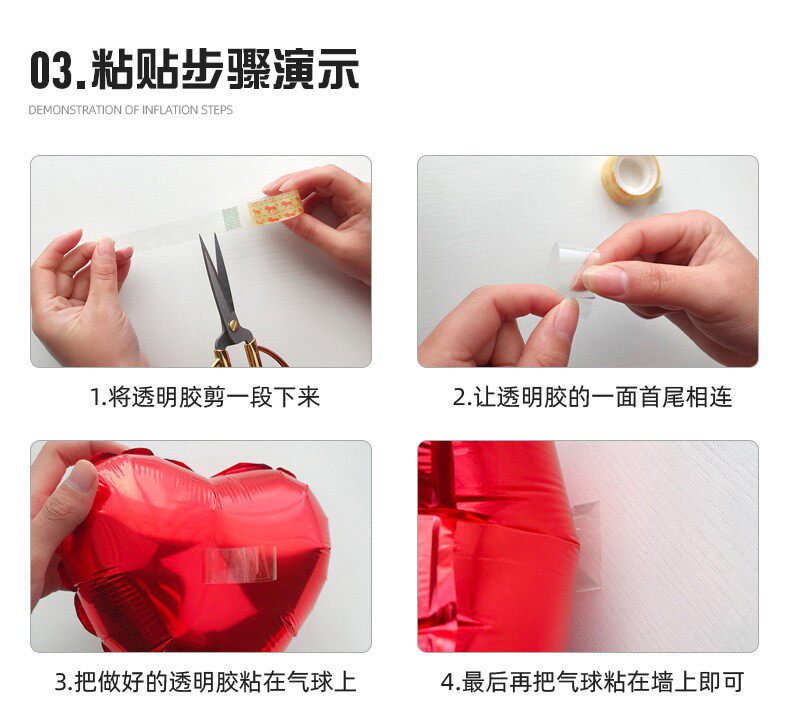 03.粘贴步骤演示

DEMONSTRATION OF INFLATION STEPS

1.将透明胶剪一段下来

2.让透明胶的一面首尾相连

3.把做好的透明胶粘在气球上

4.最后再把气球粘在墙上即可