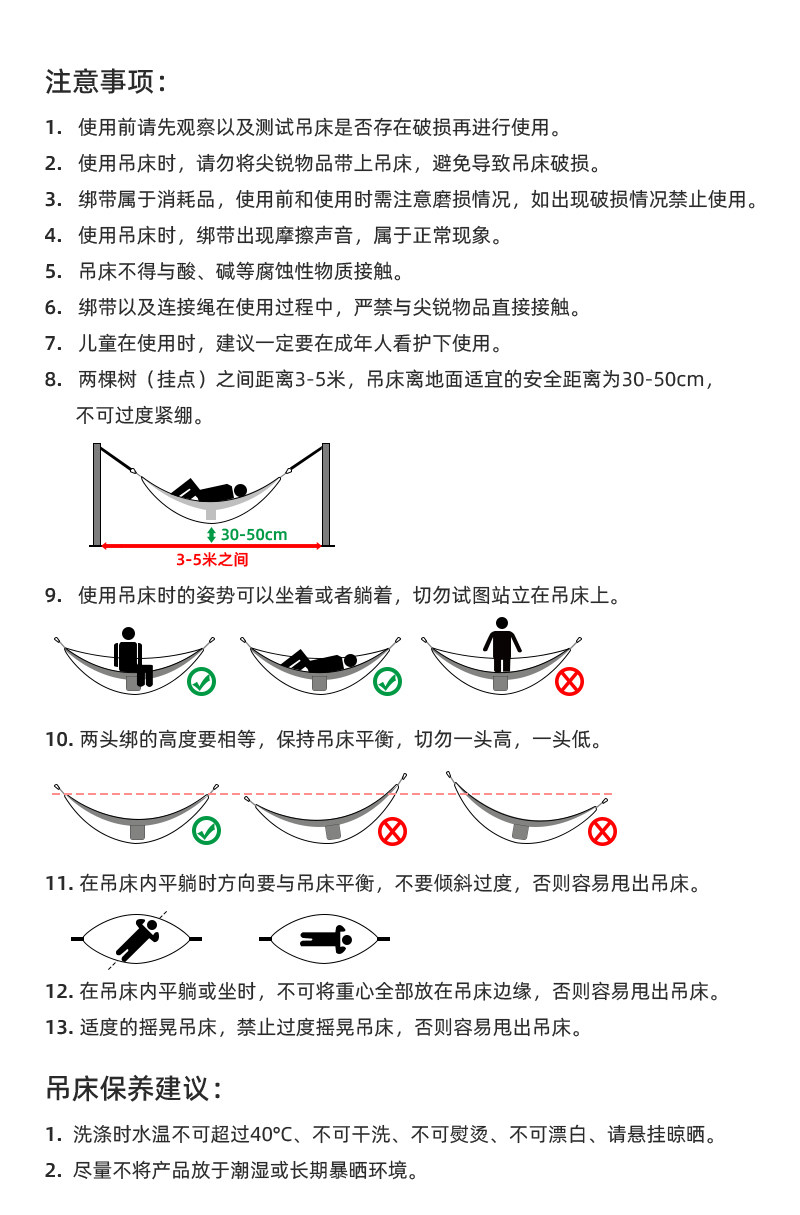 注意事项：

1. 使用前请先观察以及测试吊床是否存在破损再进行使用。
2. 使用吊床时，请勿将尖锐物品带上吊床，避免导致吊床破损。
3. 绑带属于消耗品，使用前和使用时需注意磨损情况，如出现破损情况禁止使用。
4. 使用吊床时，绑带出现摩擦声音，属于正常现象。
5. 吊床不得与酸、碱等腐蚀性物质接触。
6. 绑带以及连接绳在使用过程中，严禁与尖锐物品直接接触。
7. 儿童在使用时，建议一定要在成年人看护下使用。
8. 两棵树（挂点）之间距离3-5米，吊床离地面适宜的安全距离为30-50cm，不可过度紧绷。

30-50cm
3-5米之间

9. 使用吊床时的姿势可以坐着或者躺着，切勿试图站立在吊床上。

10. 两头绑的高度要相等，保持吊床平衡，切勿一头高，一头低。

11. 在吊床内平躺时方向要与吊床平衡，不要倾斜过度，否则容易甩出吊床。

12. 在吊床内平躺或坐时，不可将重心全部放在吊床边缘，否则容易甩出吊床。
13. 适度的摇晃吊床，禁止过度摇晃吊床，否则容易甩出吊床。

吊床保养建议：

1. 洗涤时水温不可超过40°C、不可干洗、不可熨烫、不可漂白、请悬挂晾晒。
2. 尽量不将产品放于潮湿或长期暴晒环境。