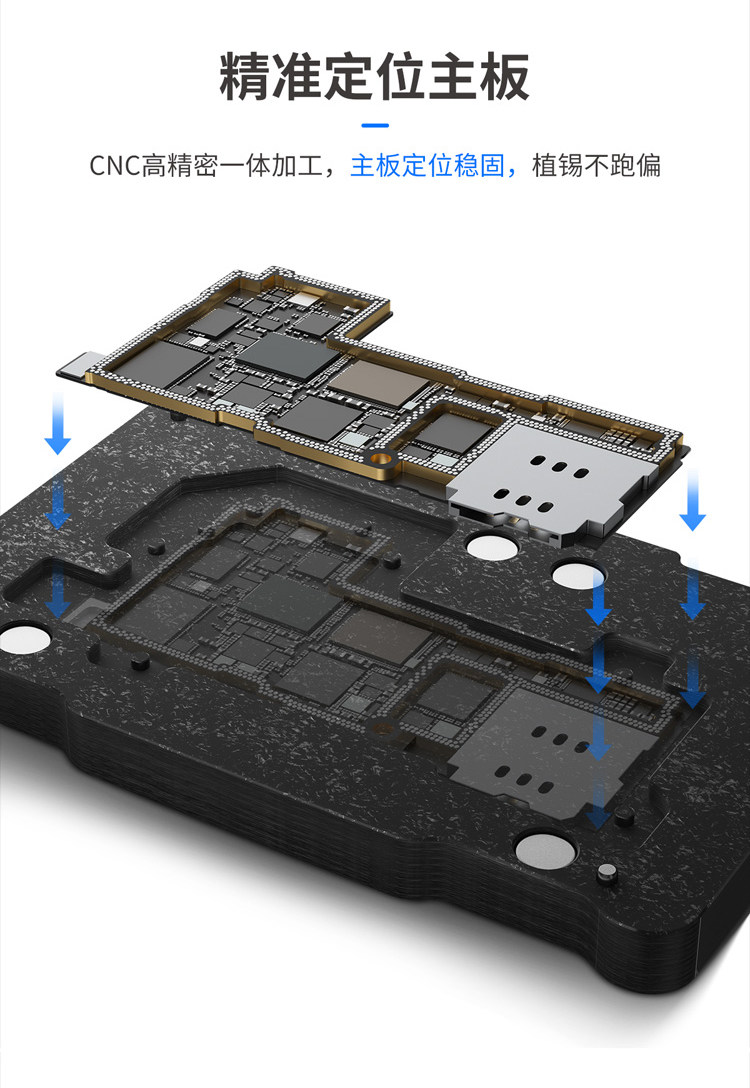 精准定位主板

CNC高精密一体加工，主板定位稳固，植锡不跑偏