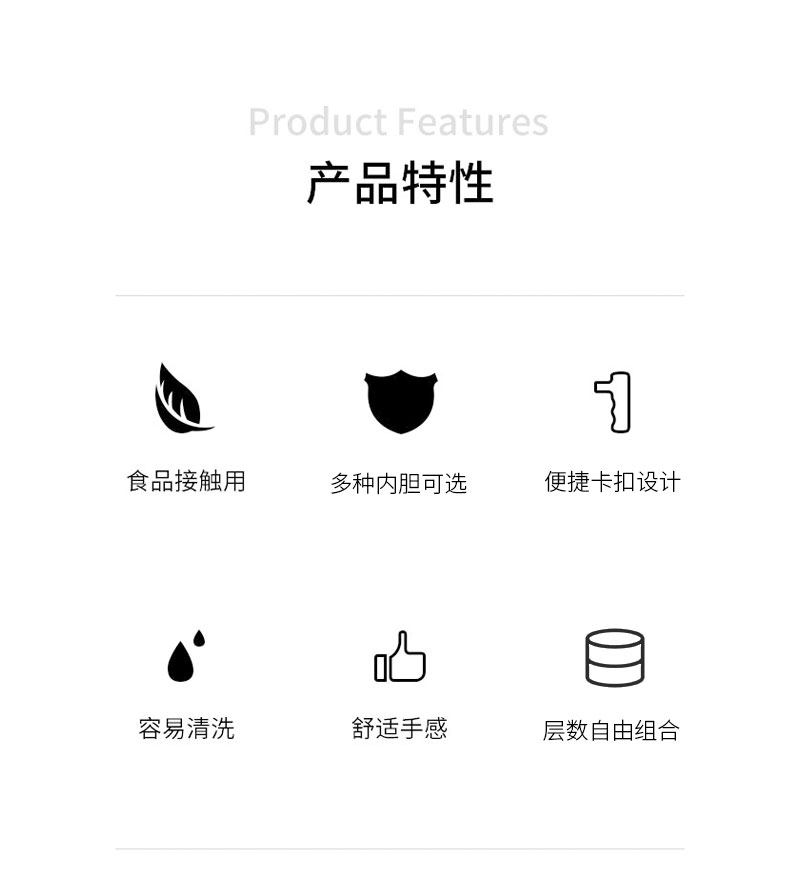 Product Features
产品特性

食品接触用

多种内胆可选

便捷卡扣设计

容易清洗

舒适手感

层数自由组合