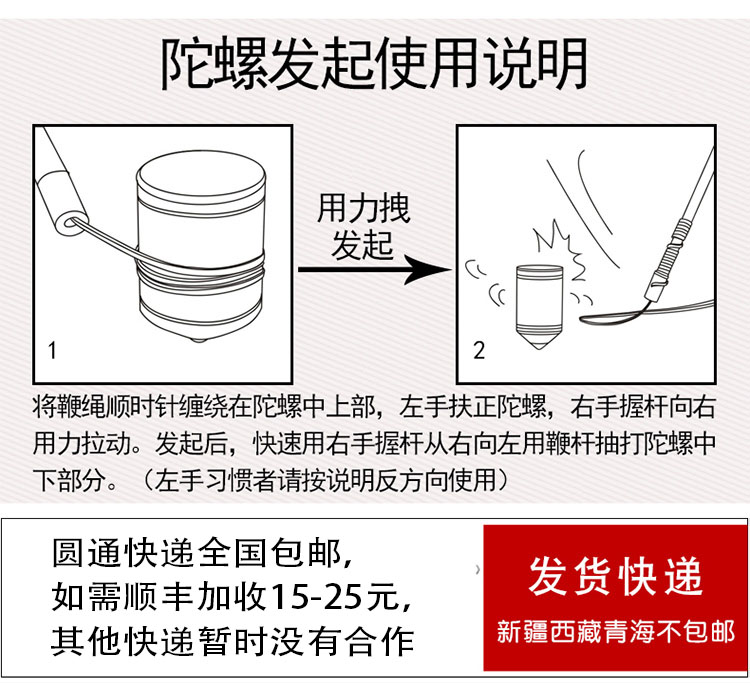 陀螺发起使用说明

1

用力拽
发起

2

将鞭绳顺时针缠绕在陀螺中上部，左手扶正陀螺，右手握杆向右用力拉动。发起后，快速用右手握杆从右向左用鞭杆抽打陀螺中下部分。（左手习惯者请按说明反方向使用）

圆通快递全国包邮，
如需顺丰加收15-25元，
其他快递暂时没有合作

发货快递
新疆西藏青海不包邮