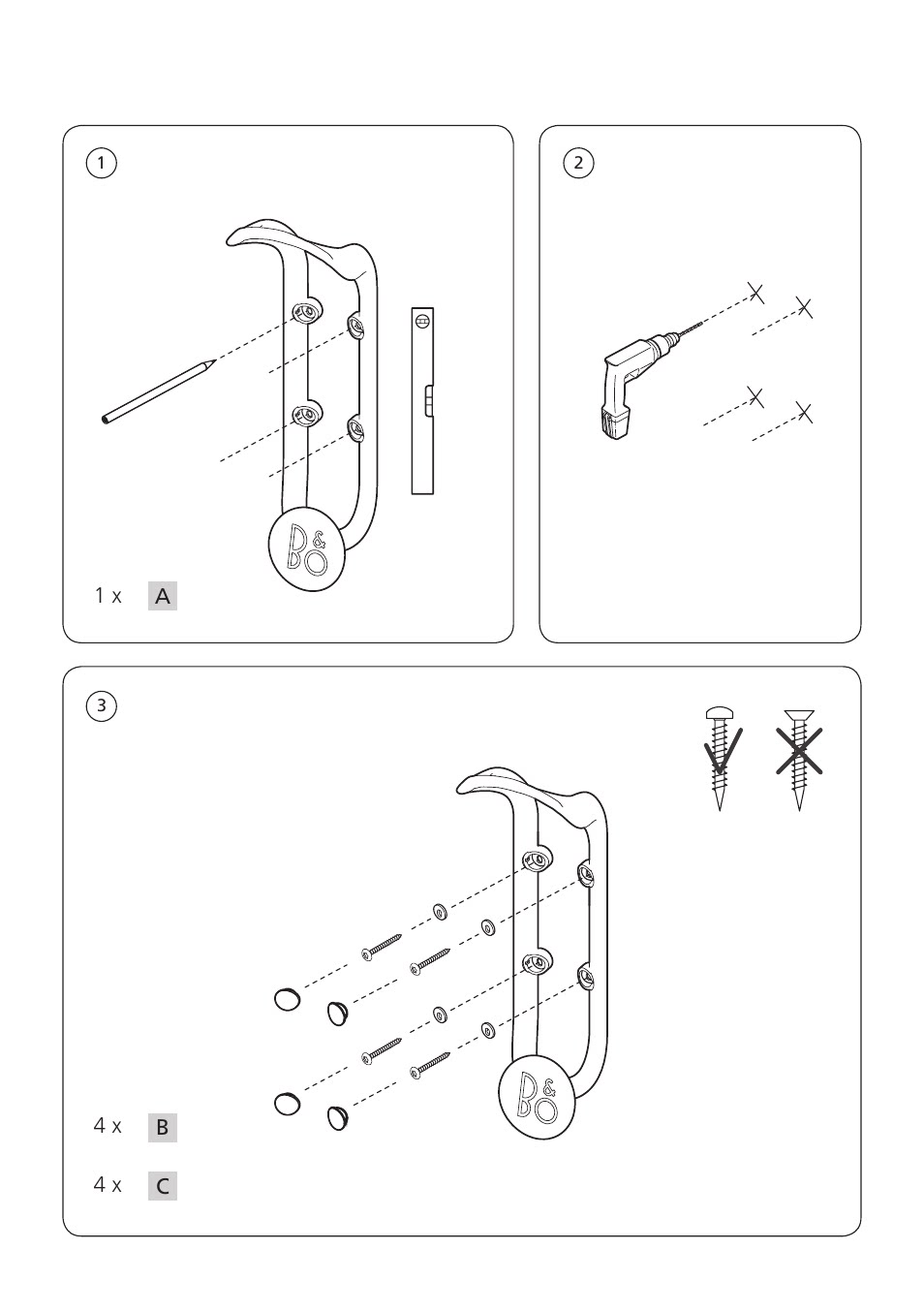 1

B&O

1 x A

2

3

B&O

4 x B

4 x C