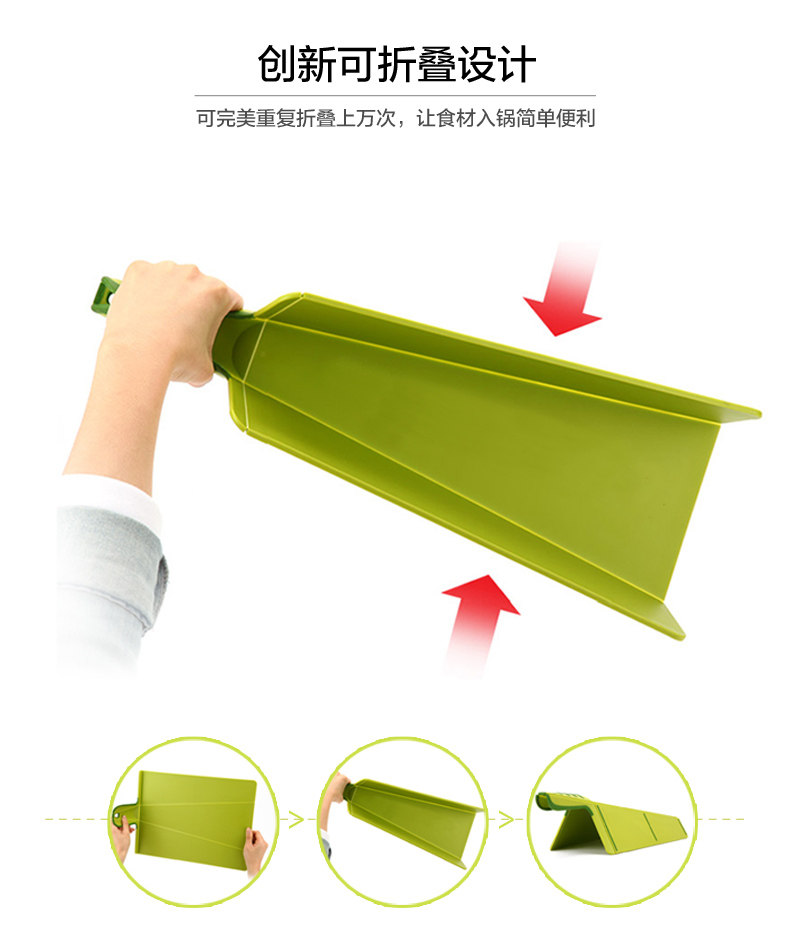 创新可折叠设计

可完美重复折叠上万次，让食材入锅简单便利