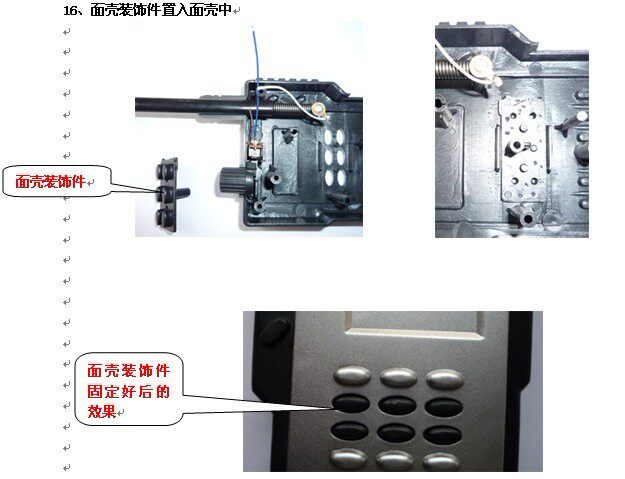 16、面壳装饰件置入面壳中

面壳装饰件

面壳装饰件固定好后的效果