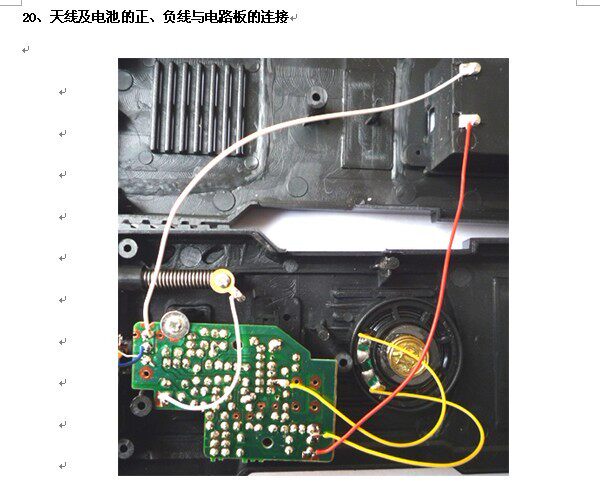 20、天线及电池的正、负线与电路板的连接