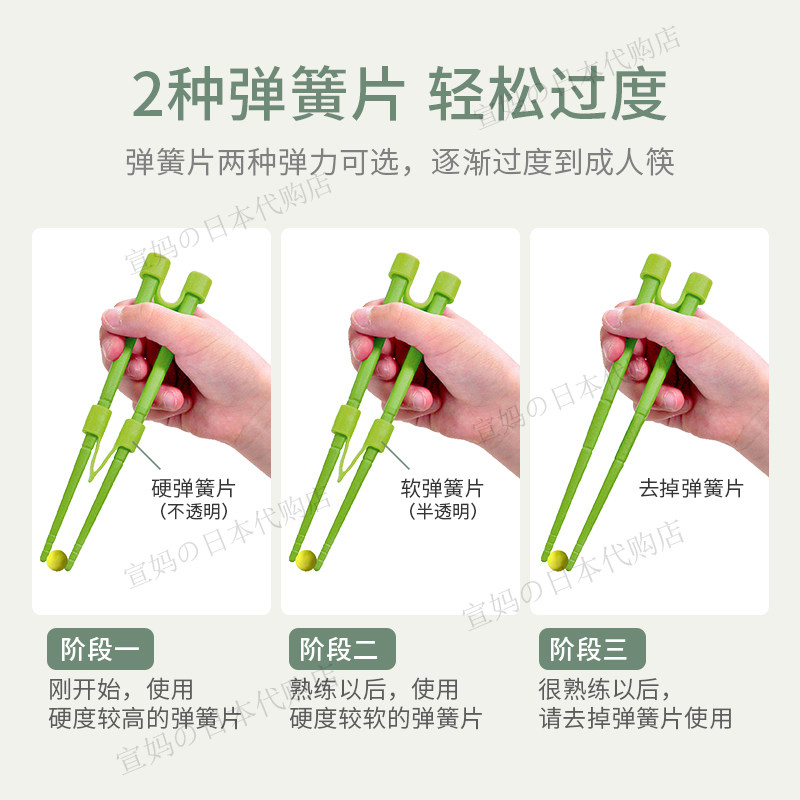 2种弹簧片 轻松过度

弹簧片两种弹力可选，逐渐过度到成人筷

宣妈の日本代购店

硬弹簧片
(不透明)

软弹簧片
(半透明)

去掉弹簧片

阶段一
刚开始，使用
硬度较高的弹簧片

阶段二
熟练以后，使用
硬度较软的弹簧片

阶段三
很熟练以后，
请去掉弹簧片使用