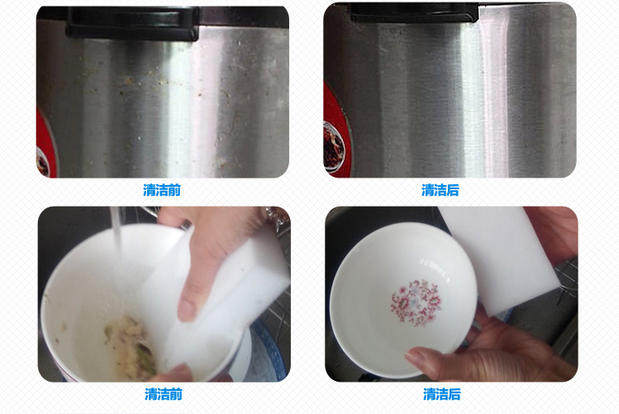 清洁前

清洁后

清洁前

清洁后