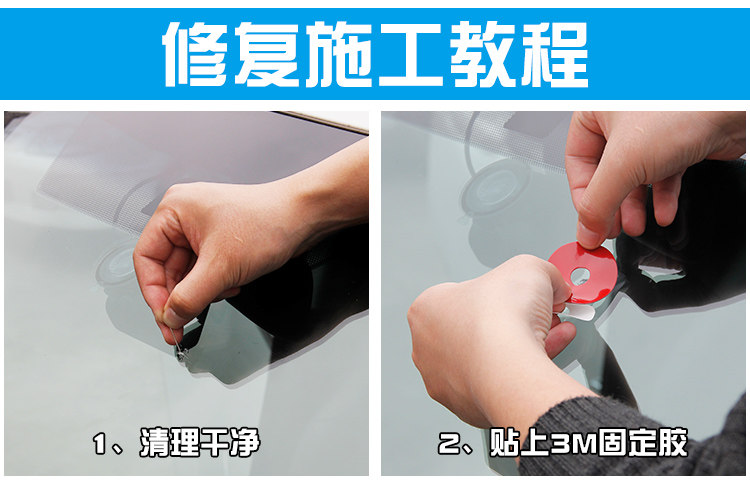 修复施工教程

1、清理干净

2、贴上3M固定胶