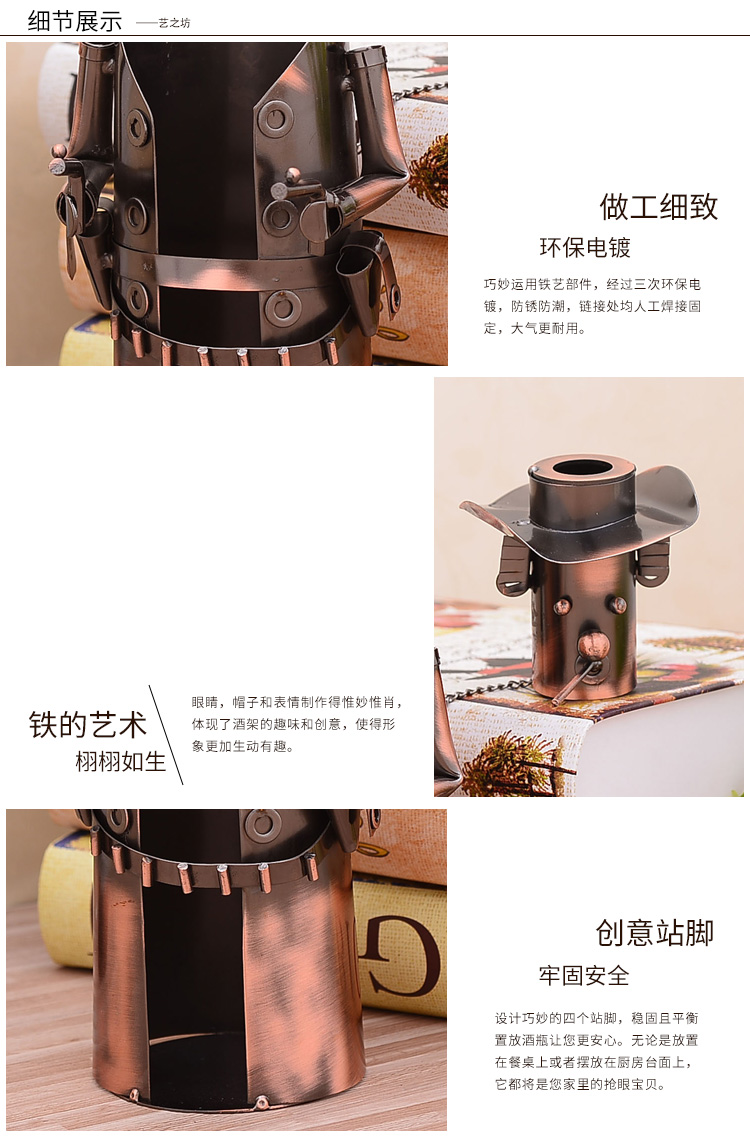 细节展示 ——艺之坊

做工细致

环保电镀

巧妙运用铁艺部件，经过三次环保电镀，防锈防潮，链接处均人工焊接固定，大气更耐用。

铁的艺术

栩栩如生

眼睛，帽子和表情制作得惟妙惟肖，体现了酒架的趣味和创意，使得形象更加生动有趣。

创意站脚

牢固安全

设计巧妙的四个站脚，稳固且平衡置放酒瓶让您更安心。无论是放置在餐桌上或者摆放在厨房台面上，它都将是您家里的抢眼宝贝。