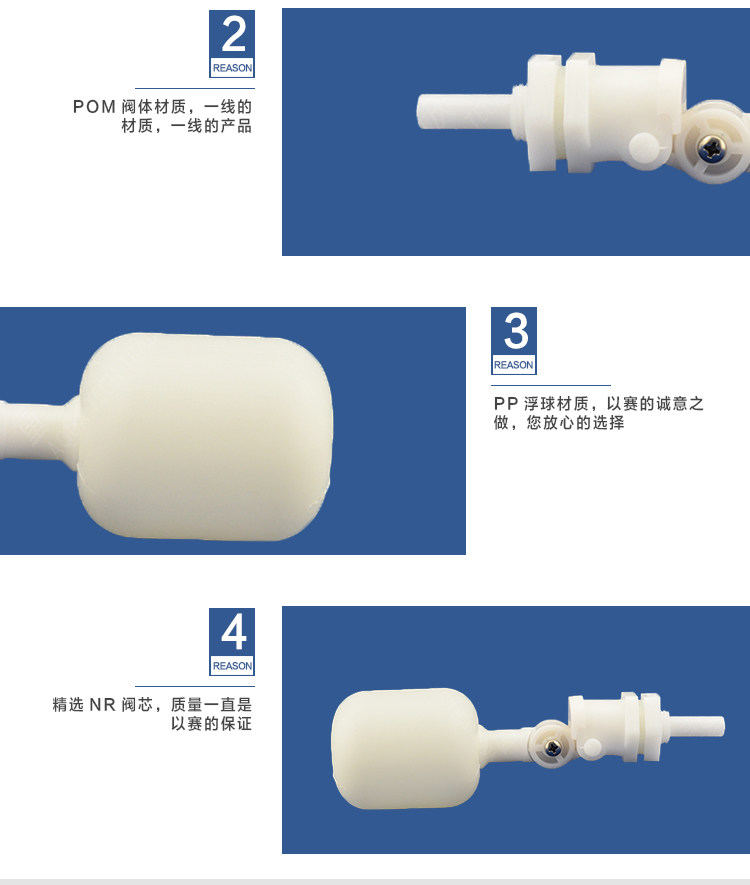 2
REASON

POM 阀体材质，一线的材质，一线的产品

3
REASON

PP 浮球材质，以赛的诚意之做，您放心的选择

4
REASON

精选 NR 阀芯，质量一直是以赛的保证