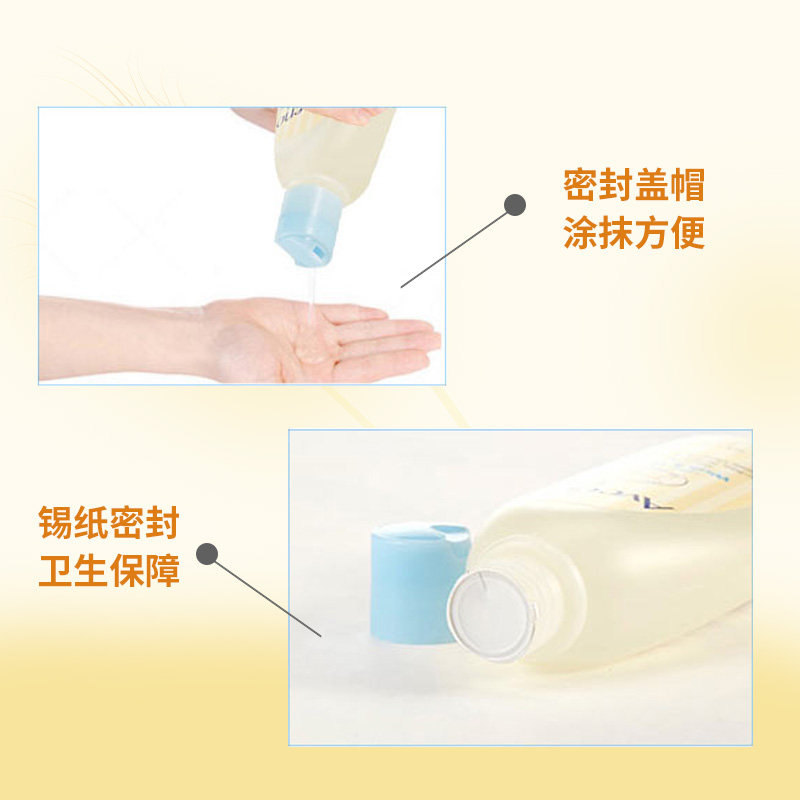 密封盖帽
涂抹方便

锡纸密封
卫生保障