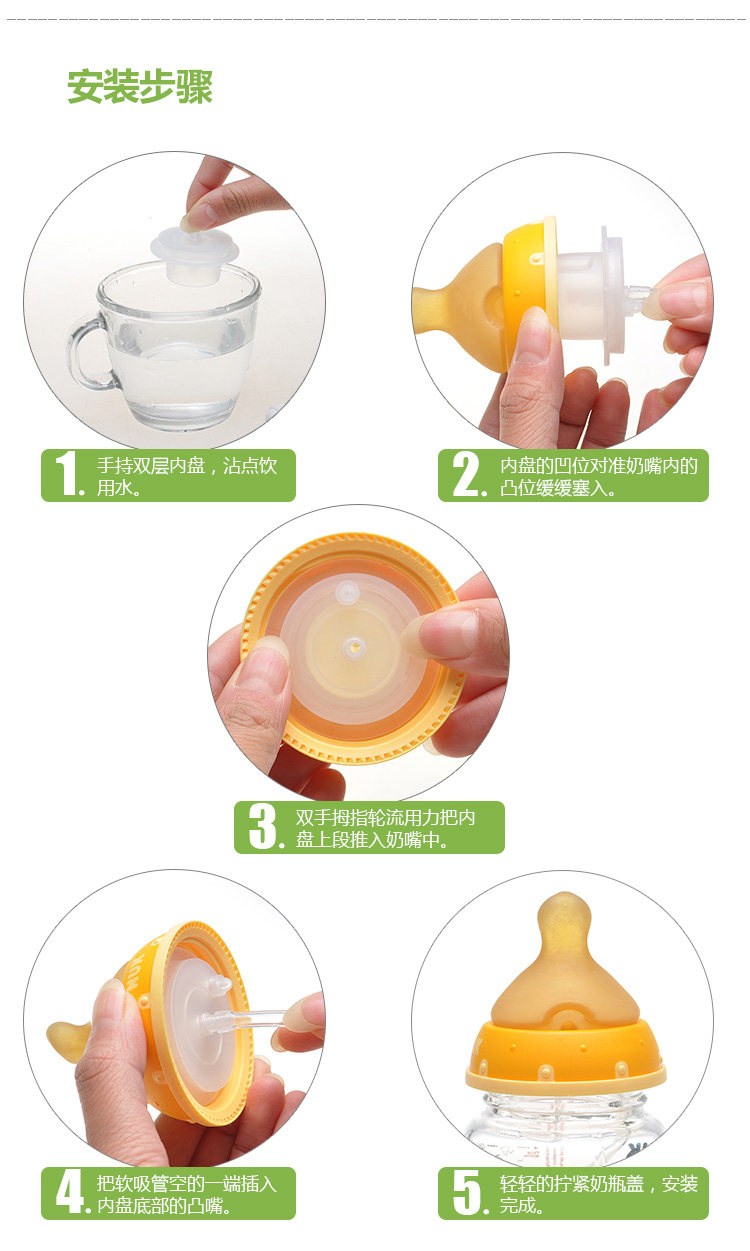 安装步骤

1. 手持双层内盘，沾点饮用水。

2. 内盘的凹位对准奶嘴内的凸位缓缓塞入。

3. 双手拇指轮流用力把内盘上段推入奶嘴中。

4. 把软吸管空的一端插入内盘底部的凸嘴。

5. 轻轻的拧紧奶瓶盖，安装完成。