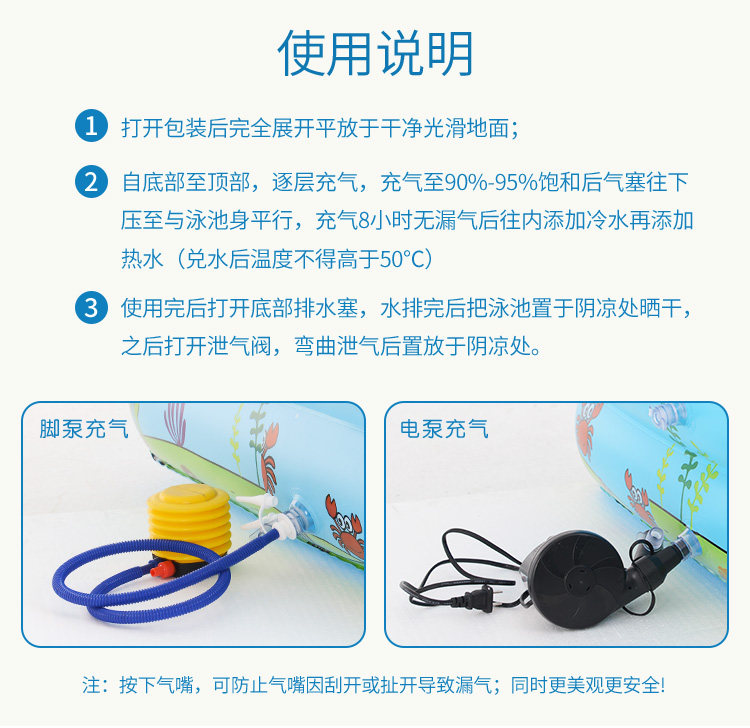 使用说明

1 打开包装后完全展开平放于干净光滑地面；

2 自底部至顶部，逐层充气，充气至90%-95%饱和后气塞往下压至与泳池身平行，充气8小时无漏气后往内添加冷水再添加热水（兑水后温度不得高于50°C）

3 使用完后打开底部排水塞，水排完后把泳池置于阴凉处晒干，之后打开泄气阀，弯曲泄气后置放于阴凉处。

脚泵充气

电泵充气

注：按下气嘴，可防止气嘴因刮开或扯开导致漏气；同时更美观更安全!