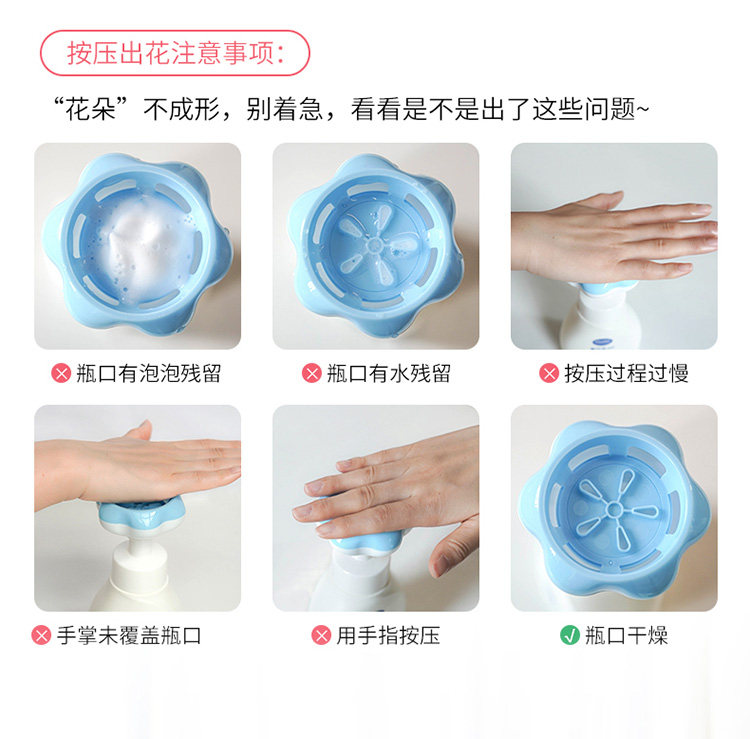 按压出花注意事项:

“花朵”不成形，别着急，看看是不是出了这些问题~

瓶口有泡泡残留

瓶口有水残留

按压过程过慢

手掌未覆盖瓶口

用手指按压

瓶口干燥