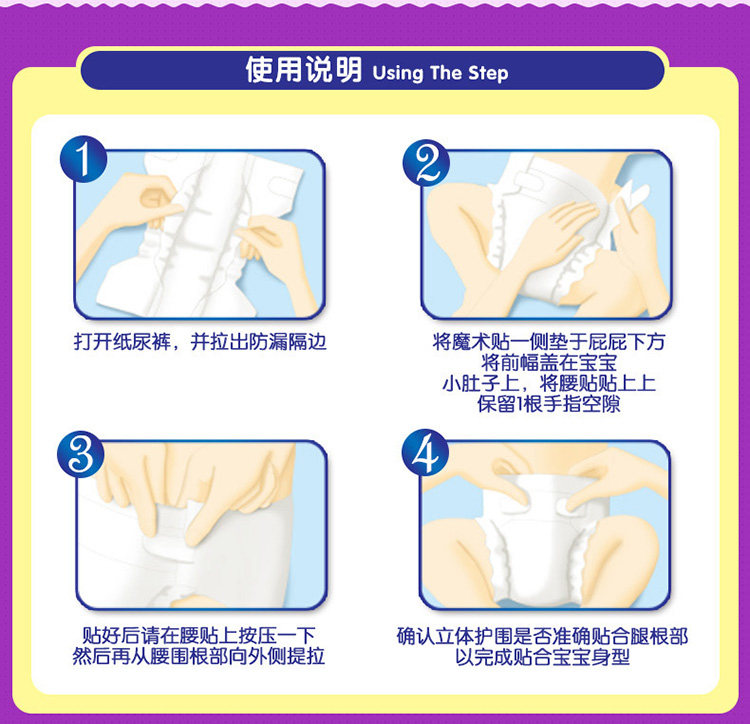 使用说明 Using The Step

1

打开纸尿裤，并拉出防漏隔边

2

将魔术贴一侧垫于屁屁下方
将前幅盖在宝宝
小肚子上，将腰贴贴上上
保留1根手指空隙

3

贴好后请在腰贴上按压一下
然后再从腰围根部向外侧提拉

4

确认立体护围是否准确贴合腿根部
以完成贴合宝宝身型