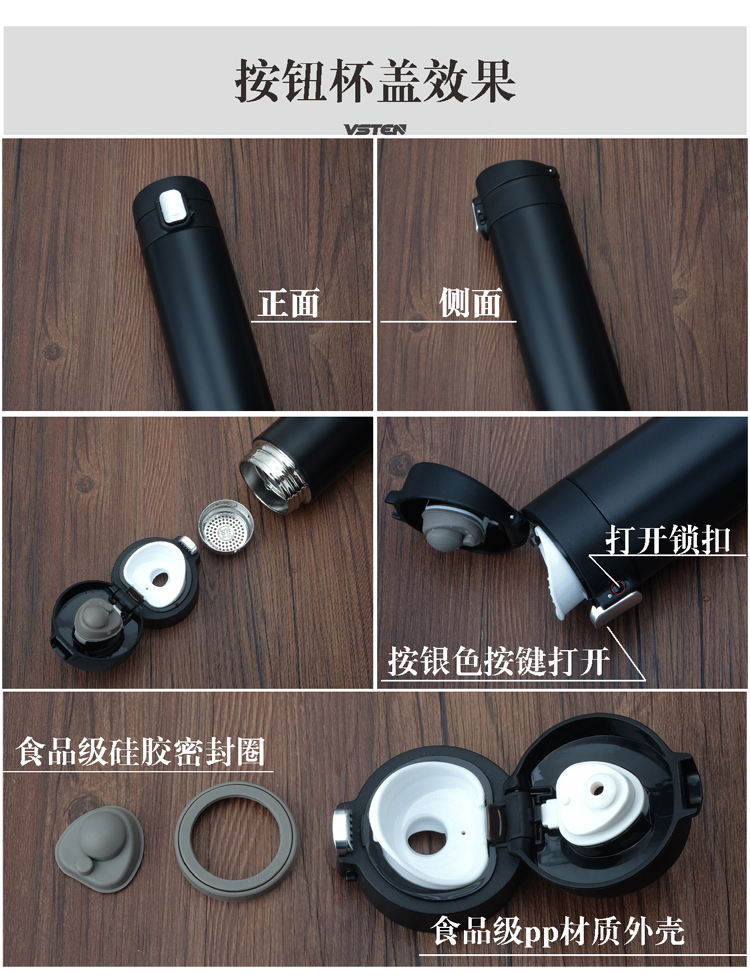 按钮杯盖效果

VSTEN

正面

侧面

打开锁扣

按银色按键打开

食品级硅胶密封圈

食品级pp材质外壳