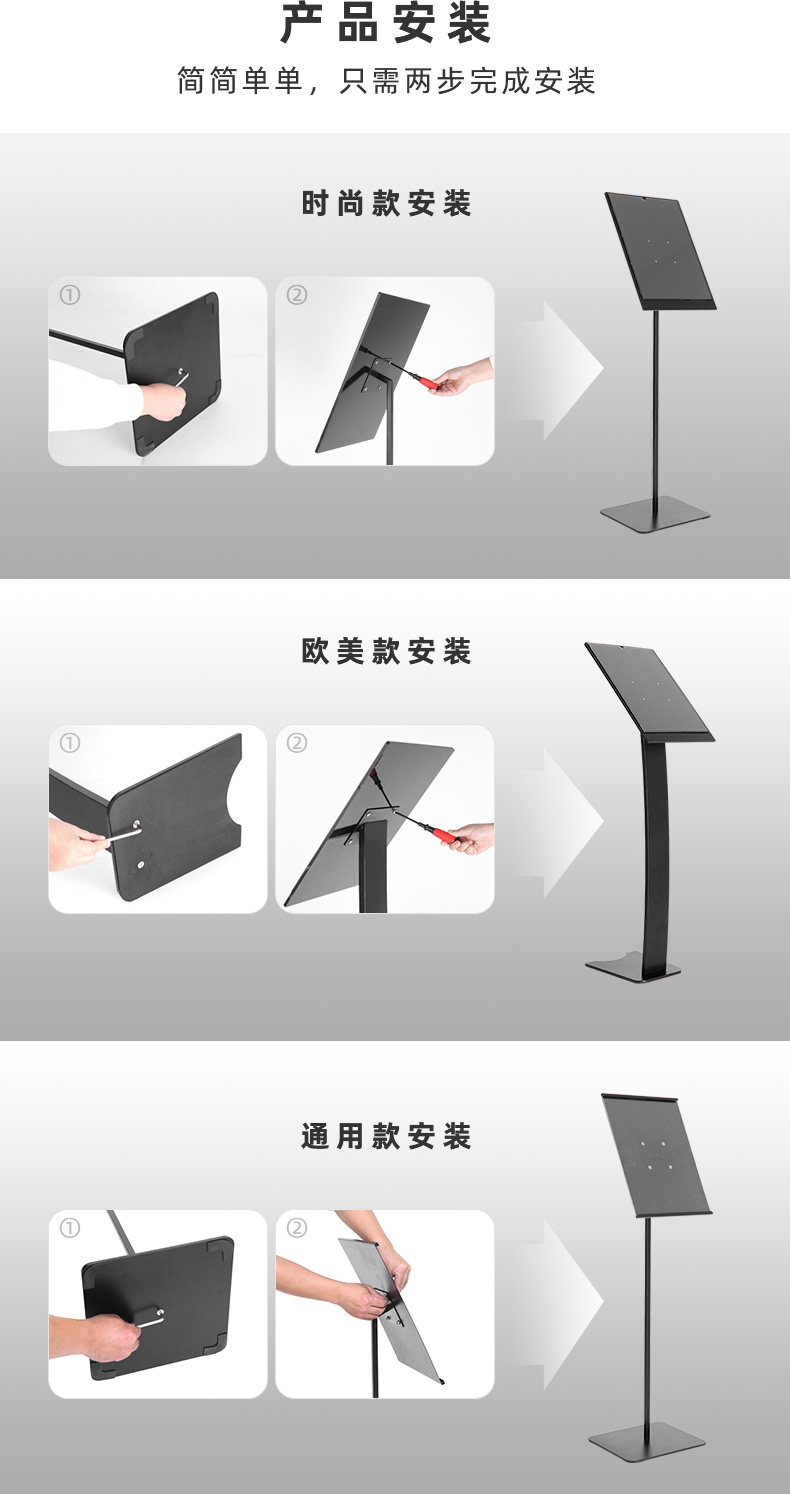 产品安装

简简单单，只需两步完成安装

时尚款安装

①

②

欧美款安装

①

②

通用款安装

①

②