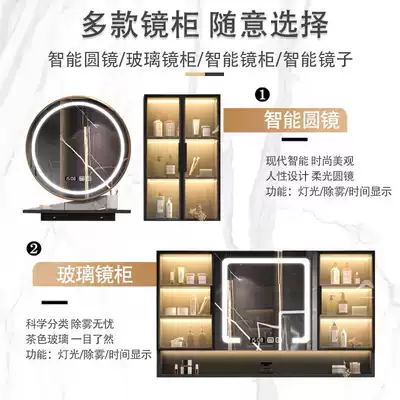 多款镜柜 随意选择

智能圆镜/玻璃镜柜/智能镜柜/智能镜子

❶

智能圆镜

现代智能 时尚美观
人性设计 柔光圆镜
功能：灯光/除雾/时间显示

❷

玻璃镜柜

科学分类 除雾无忧
茶色玻璃 一目了然
功能：灯光/除雾/时间显示