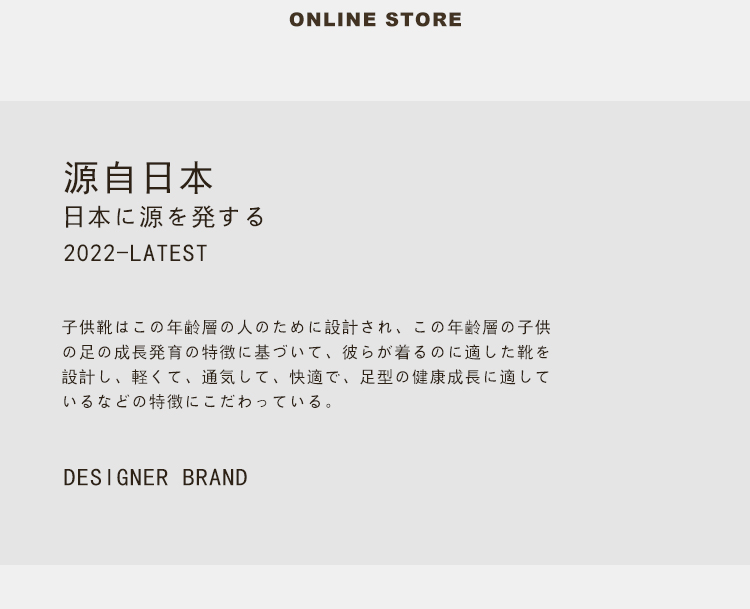 ONLINE STORE

源自日本
日本に源を発する
2022-LATEST

子供靴はこの年齢層の人のために設計され、この年齢層の子供の足の成長発育の特徴に基づいて、彼らが着るのに適した靴を設計し、軽くて、通気して、快適で、足型の健康成長に適しているなどの特徴にこだわっている。

DESIGNER BRAND