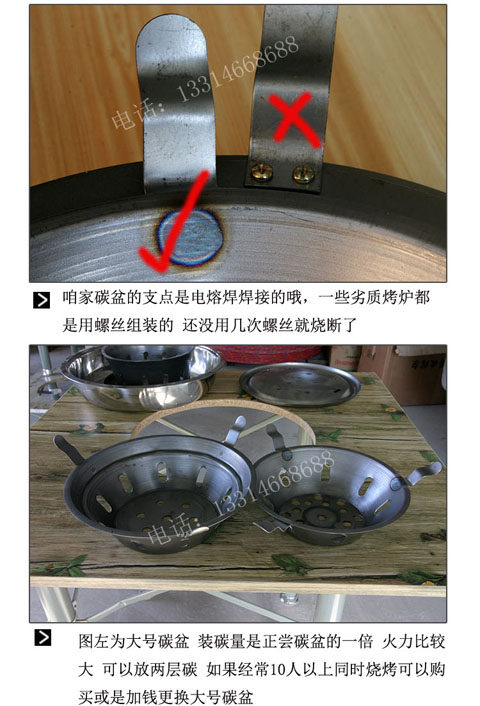 电话：13314668688

咱家碳盆的支点是电熔焊焊接的哦，一些劣质烤炉都是用螺丝组装的 还没用几次螺丝就烧断了

电话：13314668688

图左为大号碳盆 装碳量是正尝碳盆的一倍 火力比较大 可以放两层碳 如果经常10人以上同时烧烤可以购买或是加钱更换大号碳盆