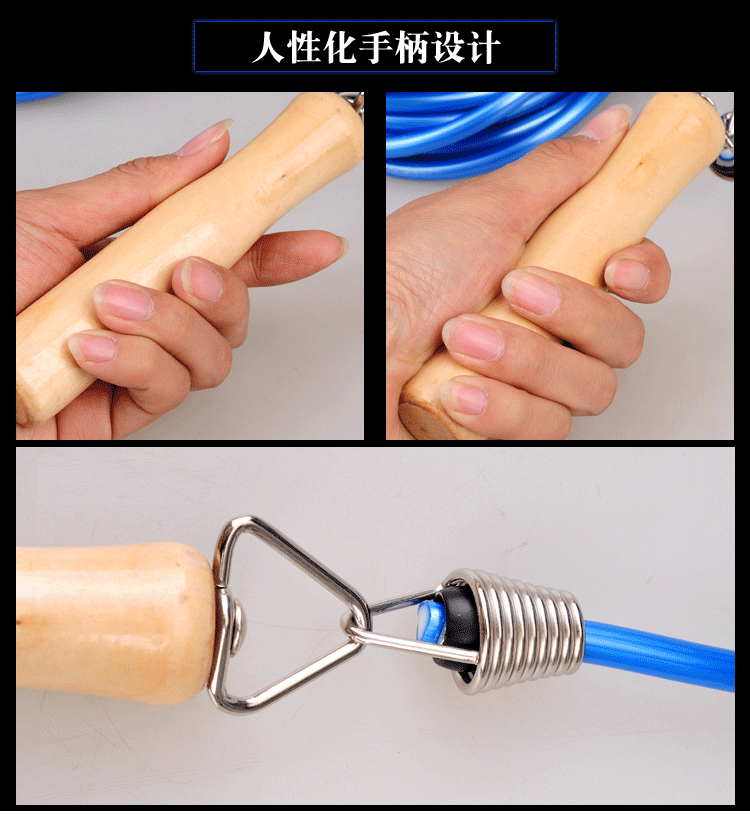 人性化手柄设计