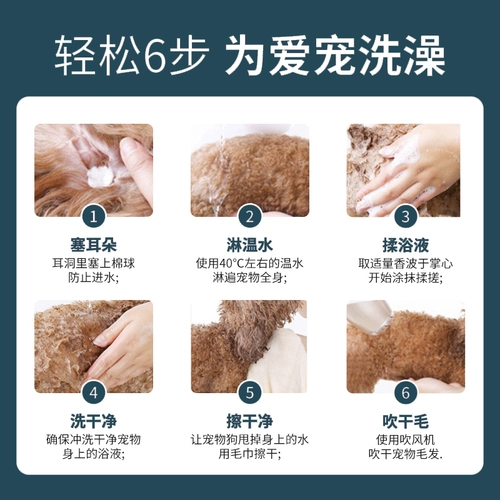 轻松6步 为爱宠洗澡

1
塞耳朵
耳洞里塞上棉球
防止进水;

2
淋温水
使用40°C左右的温水
淋遍宠物全身;

3
揉浴液
取适量香波于掌心
开始涂抹揉搓;

4
洗干净
确保冲洗干净宠物
身上的浴液;

5
擦干净
让宠物狗甩掉身上的水
用毛巾擦干;

6
吹干毛
使用吹风机
吹干宠物毛发.