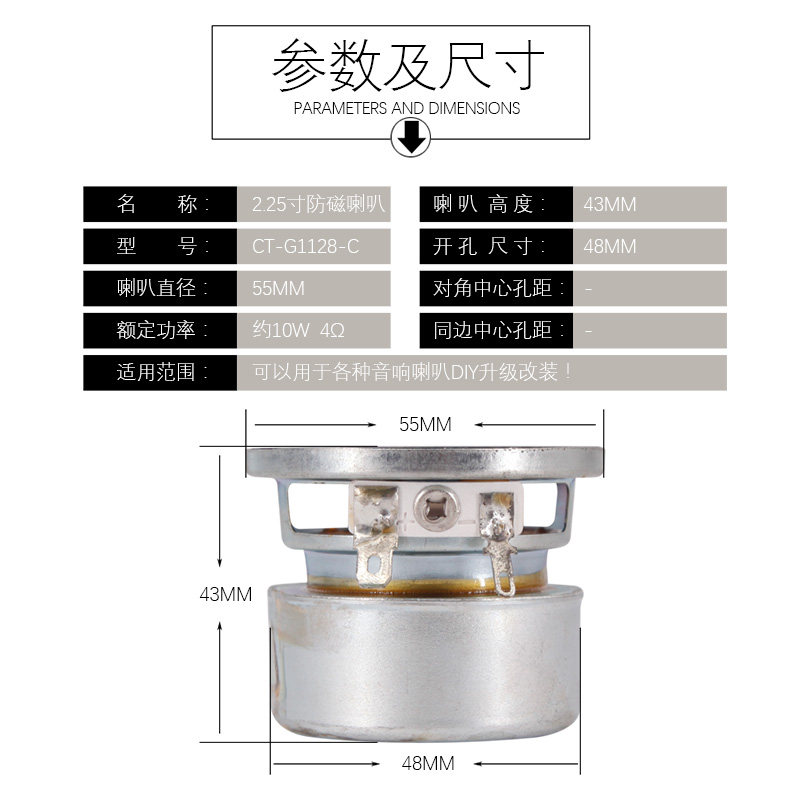 参数及尺寸
PARAMETERS AND DIMENSIONS

| 名　称： | 2.25寸防磁喇叭 | 喇叭 高度： | 43MM |
|---|---|---|---|
| 型　号： | CT-G1128-C | 开孔 尺寸： | 48MM |
| 喇叭直径： | 55MM | 对角中心孔距： | - |
| 额定功率： | 约10W 4Ω | 同边中心孔距： | - |
| 适用范围： | 可以用于各种音响喇叭DIY升级改装！ | | |

55MM
43MM
48MM