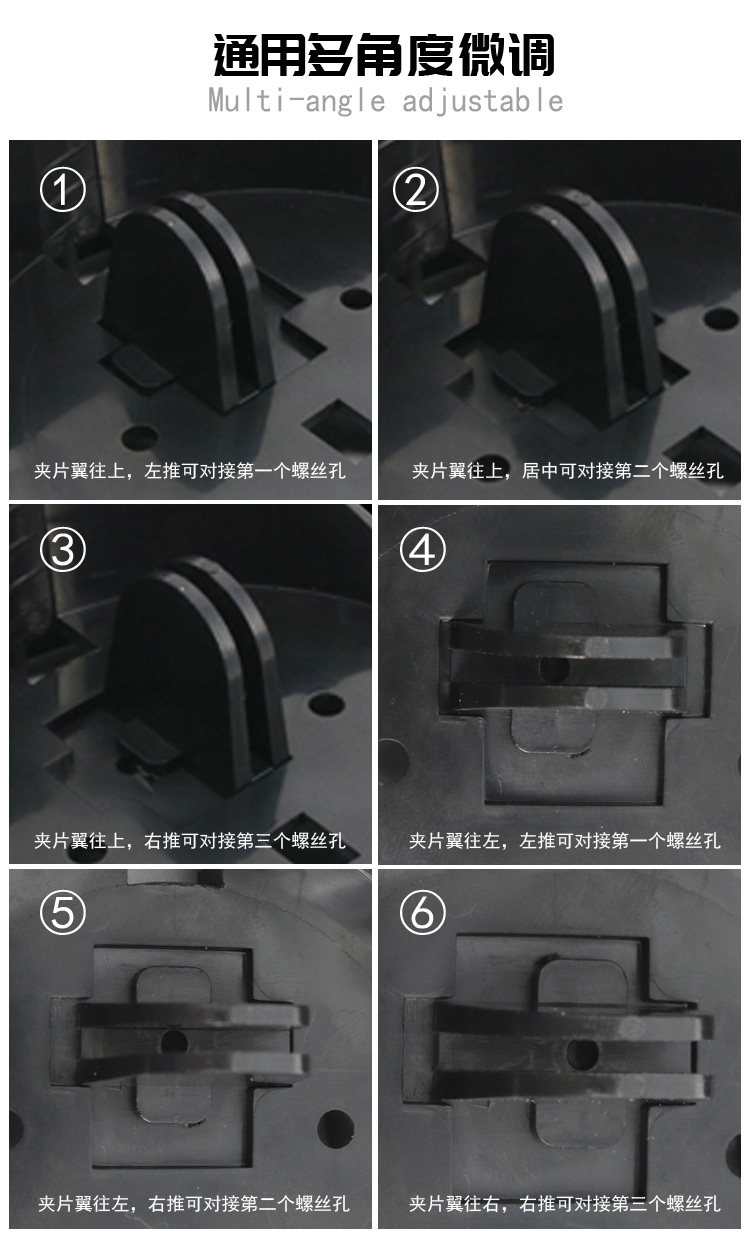 通用多角度微调

Multi-angle adjustable

①
夹片翼往上，左推可对接第一个螺丝孔

②
夹片翼往上，居中可对接第二个螺丝孔

③
夹片翼往上，右推可对接第三个螺丝孔

④
夹片翼往左，左推可对接第一个螺丝孔

⑤
夹片翼往左，右推可对接第二个螺丝孔

⑥
夹片翼往右，右推可对接第三个螺丝孔