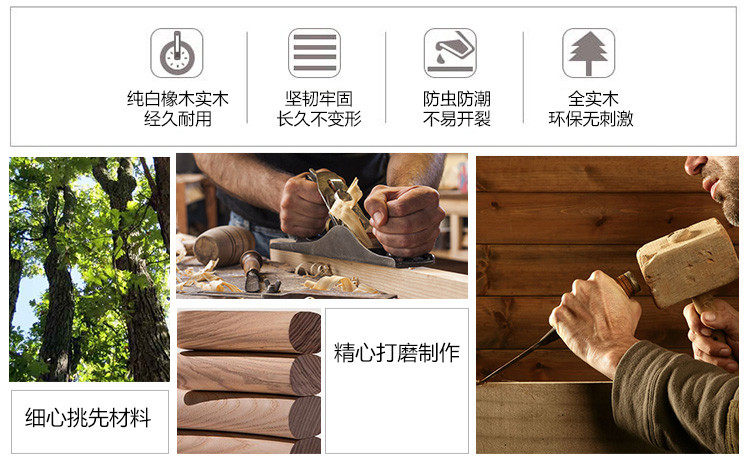 纯白橡木实木
经久耐用

坚韧牢固
长久不变形

防虫防潮
不易开裂

全实木
环保无刺激

精心打磨制作

细心挑先材料