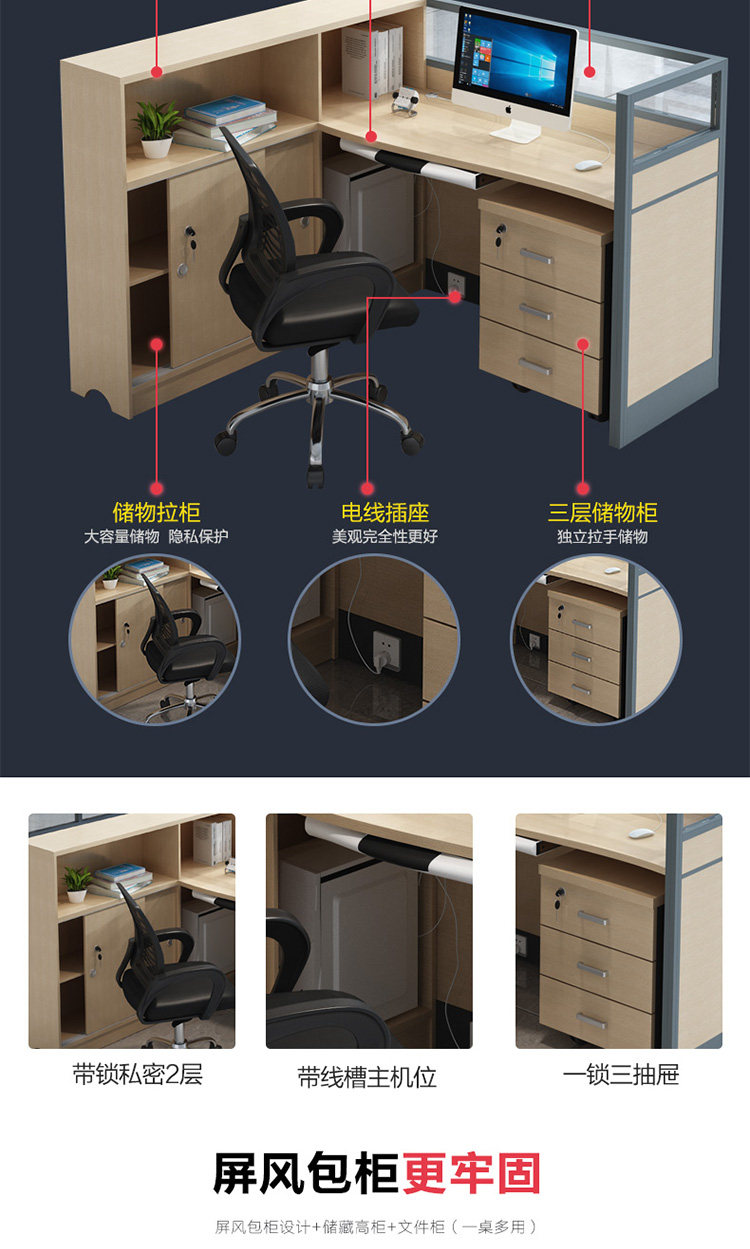 储物拉柜
大容量储物 隐私保护

电线插座
美观完全性更好

三层储物柜
独立拉手储物

带锁私密2层

带线槽主机位

一锁三抽屉

屏风包柜更牢固

屏风包柜设计+储藏高柜+文件柜（一桌多用）