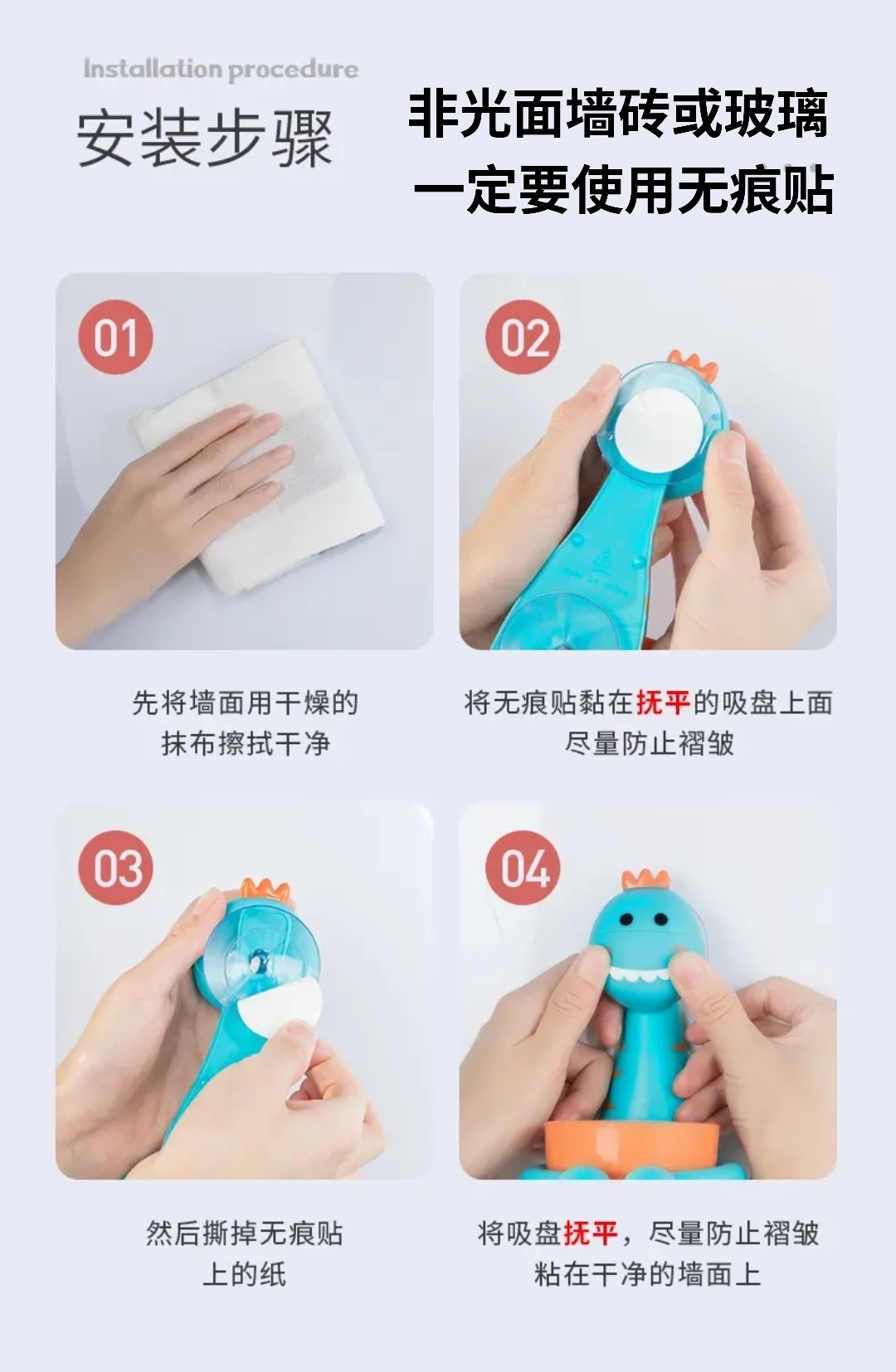 Installation procedure

安装步骤

非光面墙砖或玻璃
一定要使用无痕贴

01

先将墙面用干燥的
抹布擦拭干净

02

将无痕贴黏在抚平的吸盘上面
尽量防止褶皱

03

然后撕掉无痕贴
上的纸

04

将吸盘抚平，尽量防止褶皱
粘在干净的墙面上