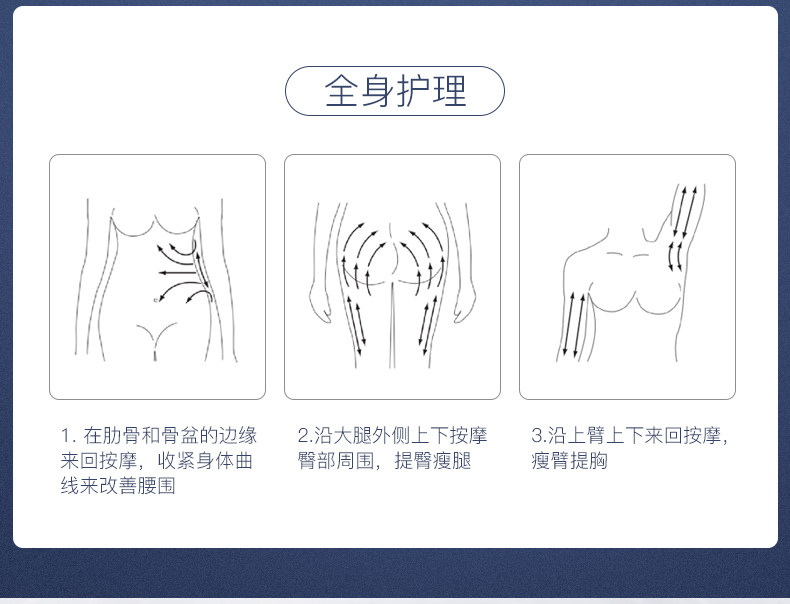 全身护理

1. 在肋骨和骨盆的边缘来回按摩，收紧身体曲线来改善腰围

2.沿大腿外侧上下按摩臀部周围，提臀瘦腿

3.沿上臂上下来回按摩，瘦臂提胸