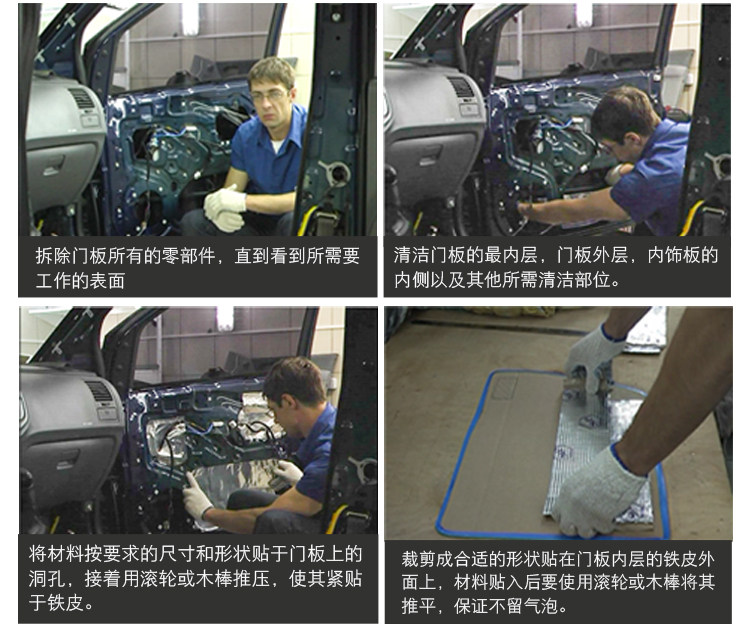 拆除门板所有的零部件，直到看到所需要工作的表面

清洁门板的最内层，门板外层，内饰板的内侧以及其他所需清洁部位。

将材料按要求的尺寸和形状贴于门板上的洞孔，接着用滚轮或木棒推压，使其紧贴于铁皮。

裁剪成合适的形状贴在门板内层的铁皮外面上，材料贴入后要使用滚轮或木棒将其推平，保证不留气泡。