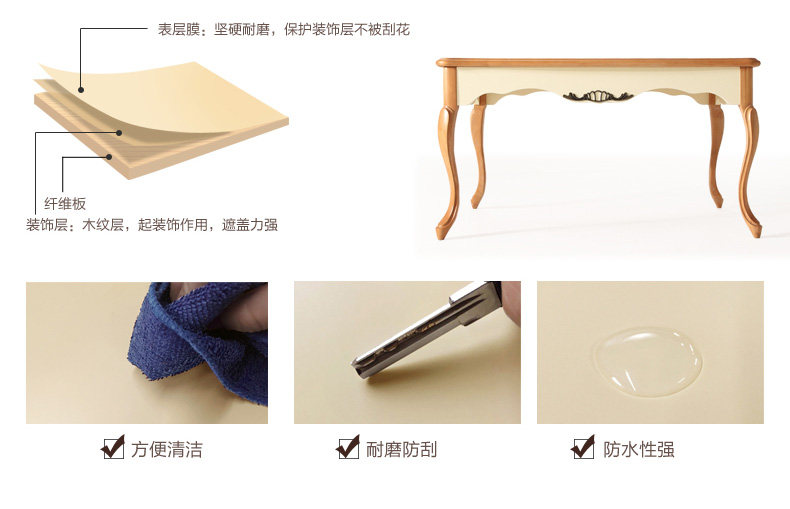 表层膜：坚硬耐磨，保护装饰层不被刮花

纤维板
装饰层：木纹层，起装饰作用，遮盖力强

方便清洁

耐磨防刮

防水性强